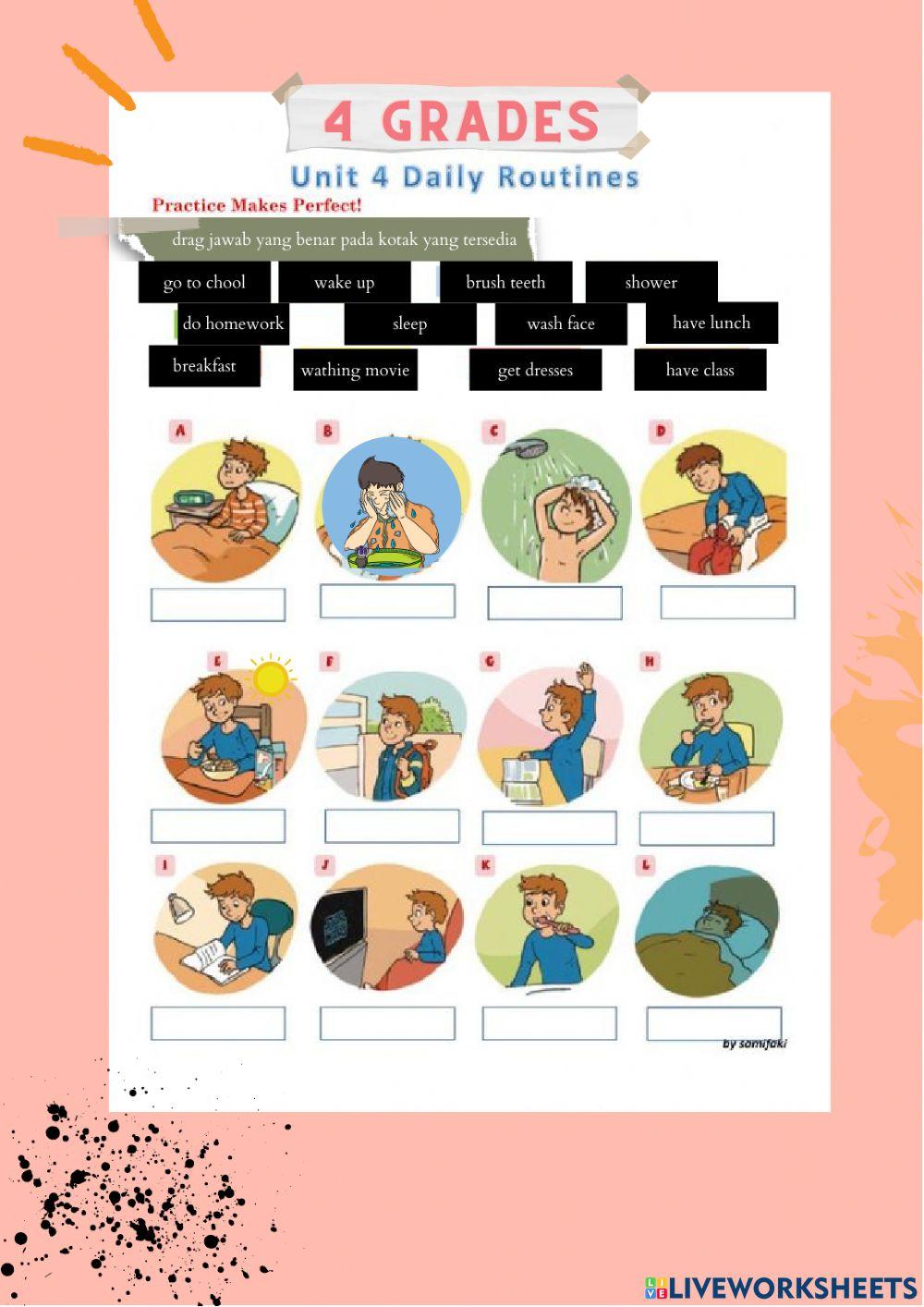 4 GRADES

Unit 4 Daily Routines

Practice Makes Perfect!

drag jawab yang benar pada kotak yang tersedia

go to chool

wake up

brush teeth

shower

do homework

sleep

wash face

have lunch

breakfast

wathing movie

get dresses

have class

A

B

C

D

E

F

G

H

I

J

K

L

by samifaki

LIVEWORKSHEETS