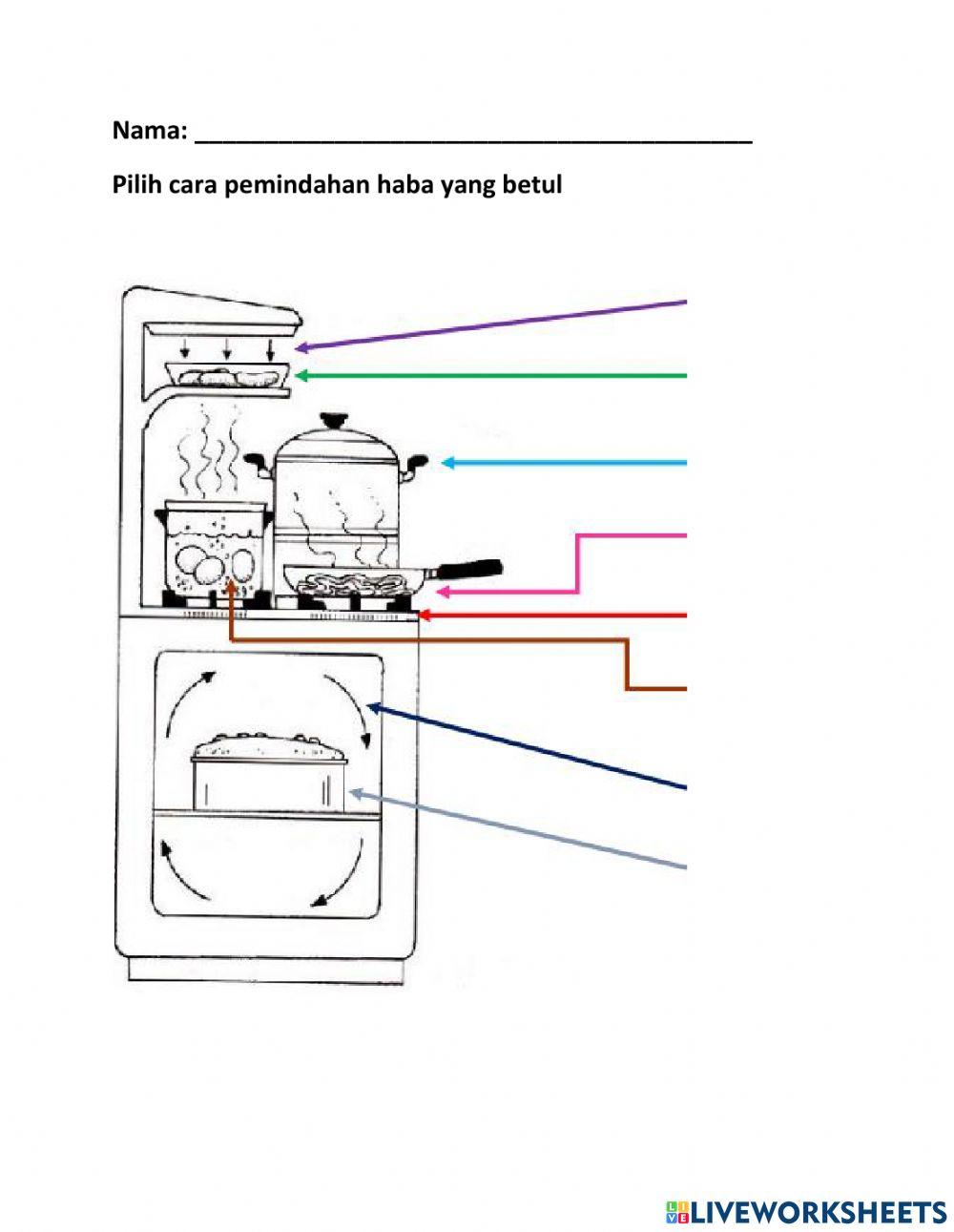 Nama: ___________________________________________

Pilih cara pemindahan haba yang betul

LIVEWORKSHEETS