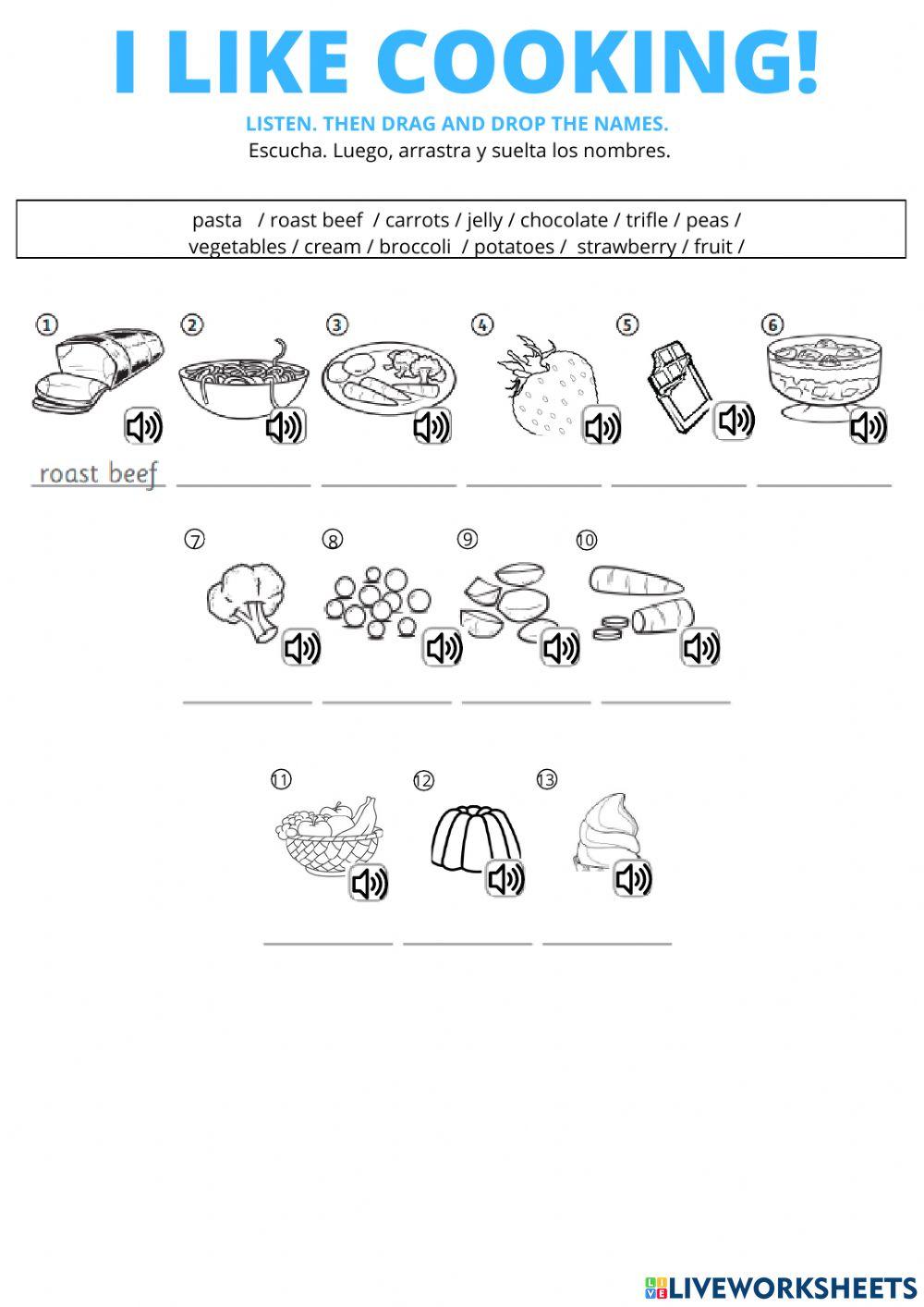 I LIKE COOKING!

LISTEN. THEN DRAG AND DROP THE NAMES.
Escucha. Luego, arrastra y suelta los nombres.

pasta / roast beef / carrots / jelly / chocolate / trifle / peas / vegetables / cream / broccoli / potatoes / strawberry / fruit /

1 2 3 4 5 6

roast beef

7 8 9 10

11 12 13

LIVEWORKSHEETS