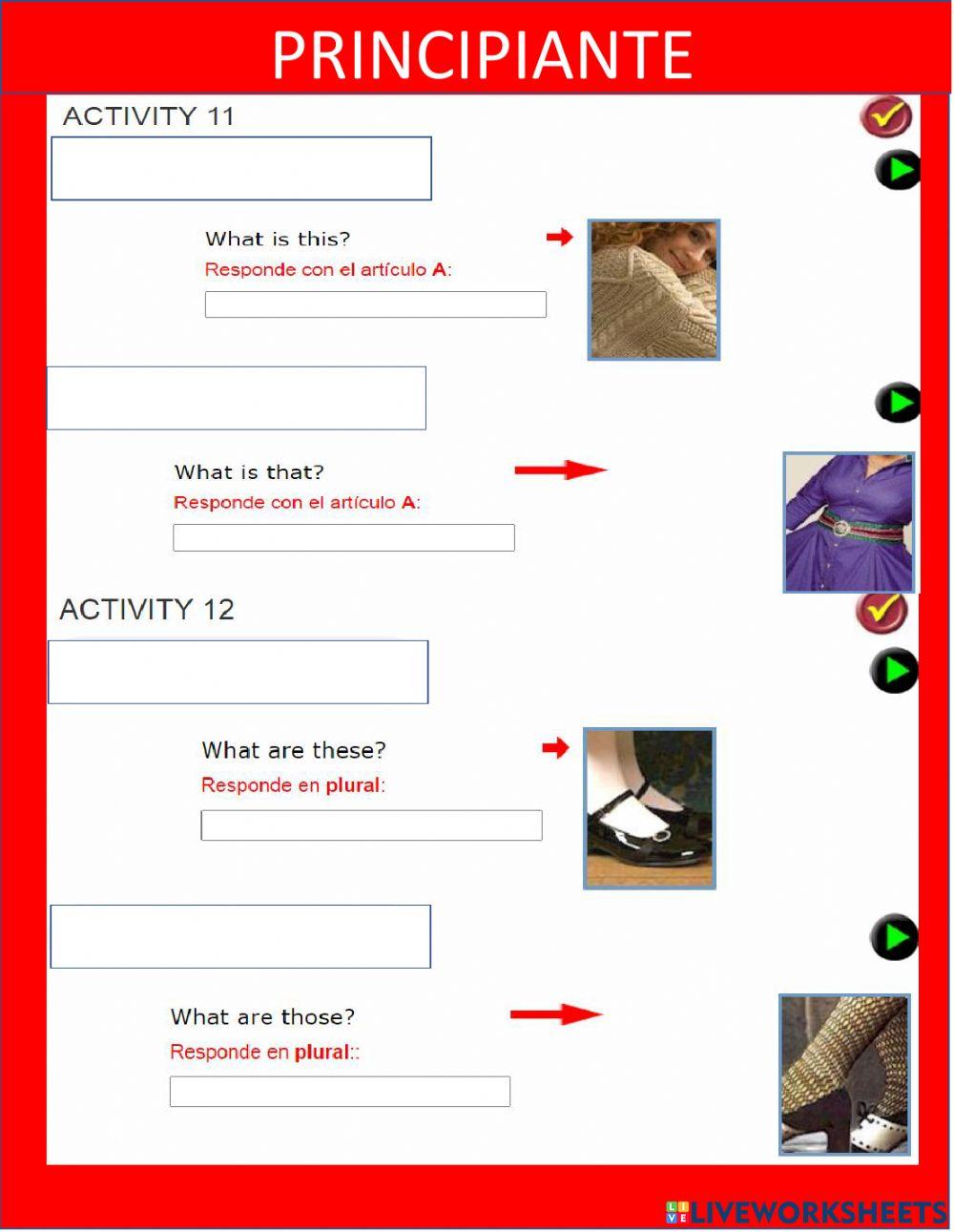 PRINCIPIANTE

ACTIVITY 11

What is this?

Responde con el artículo A:

What is that?

Responde con el artículo A:

ACTIVITY 12

What are these?

Responde en plural:

What are those?

Responde en plural::

LIVEWORKSHEETS