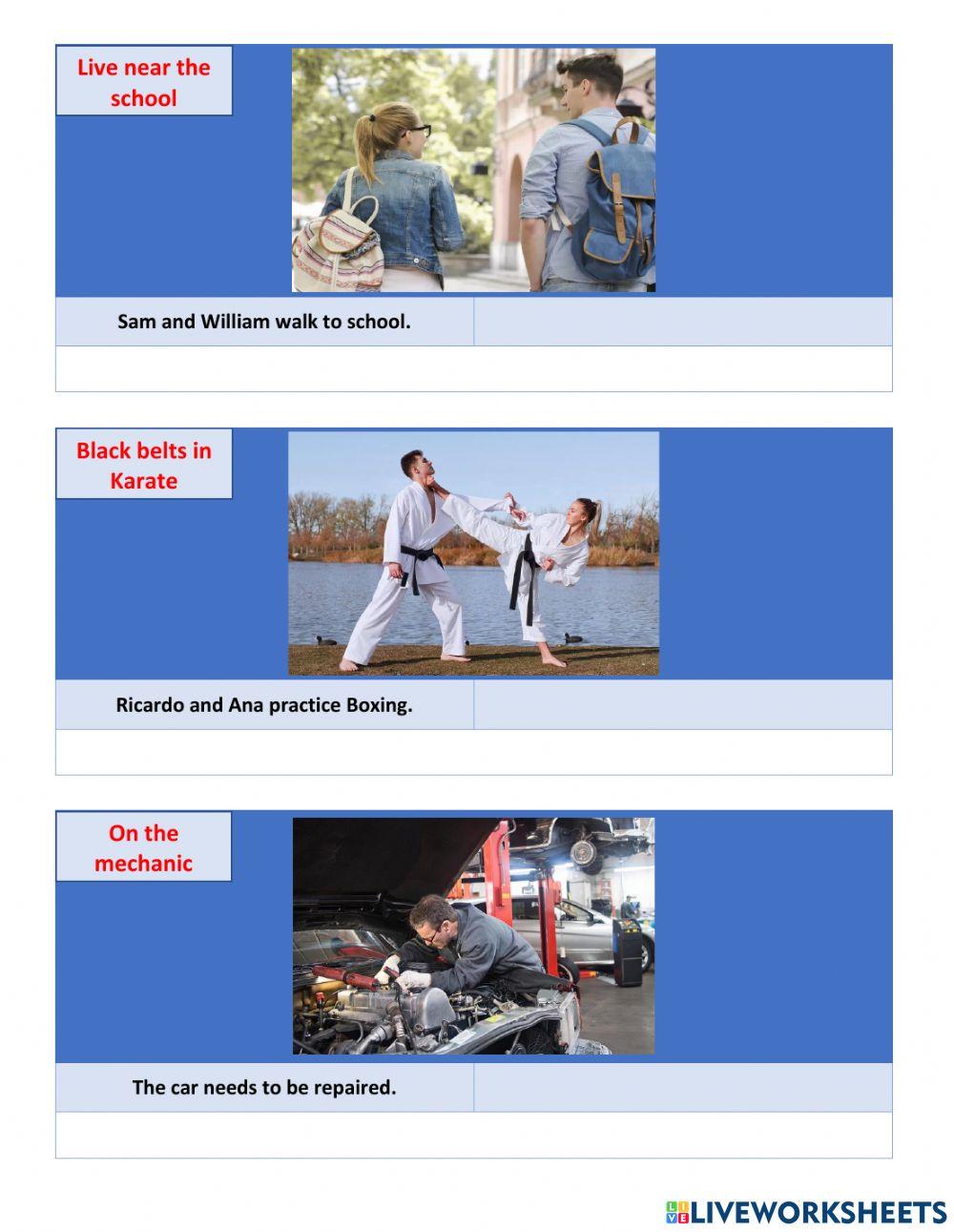 Live near the school

Sam and William walk to school.

Black belts in Karate

Ricardo and Ana practice Boxing.

On the mechanic

The car needs to be repaired.

LIVEWORKSHEETS