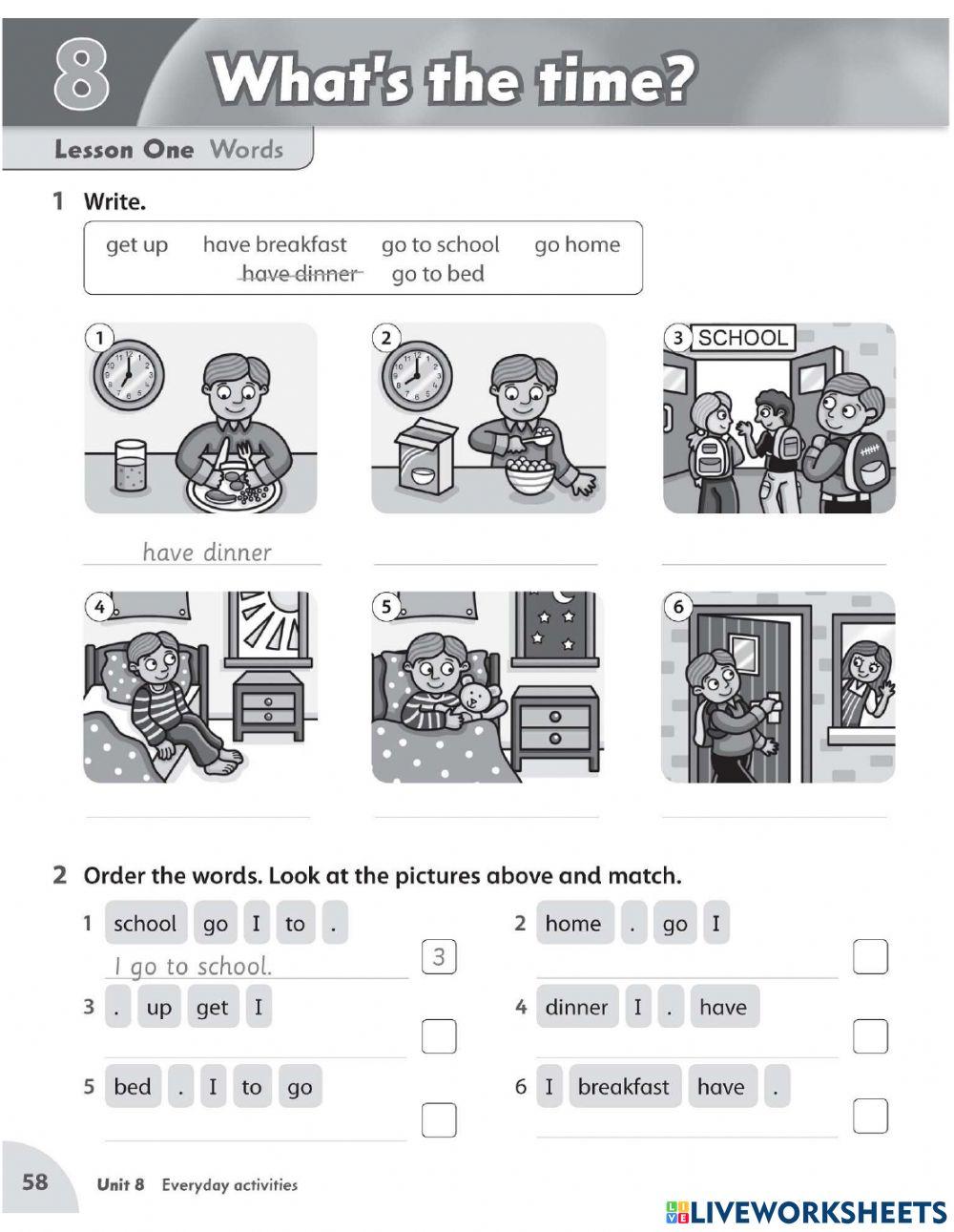 8 What's the time?

Lesson One Words

1 Write.

get up have breakfast go to school go home have dinner go to bed

1

2

3 SCHOOL

have dinner

4

5

6

2 Order the words. Look at the pictures above and match.

1 school go I to .

I go to school. 3

2 home . go I

3 . up get I

4 dinner I . have

5 bed . I to go

6 I breakfast have .

58 Unit 8 Everyday activities

LIVEWORKSHEETS