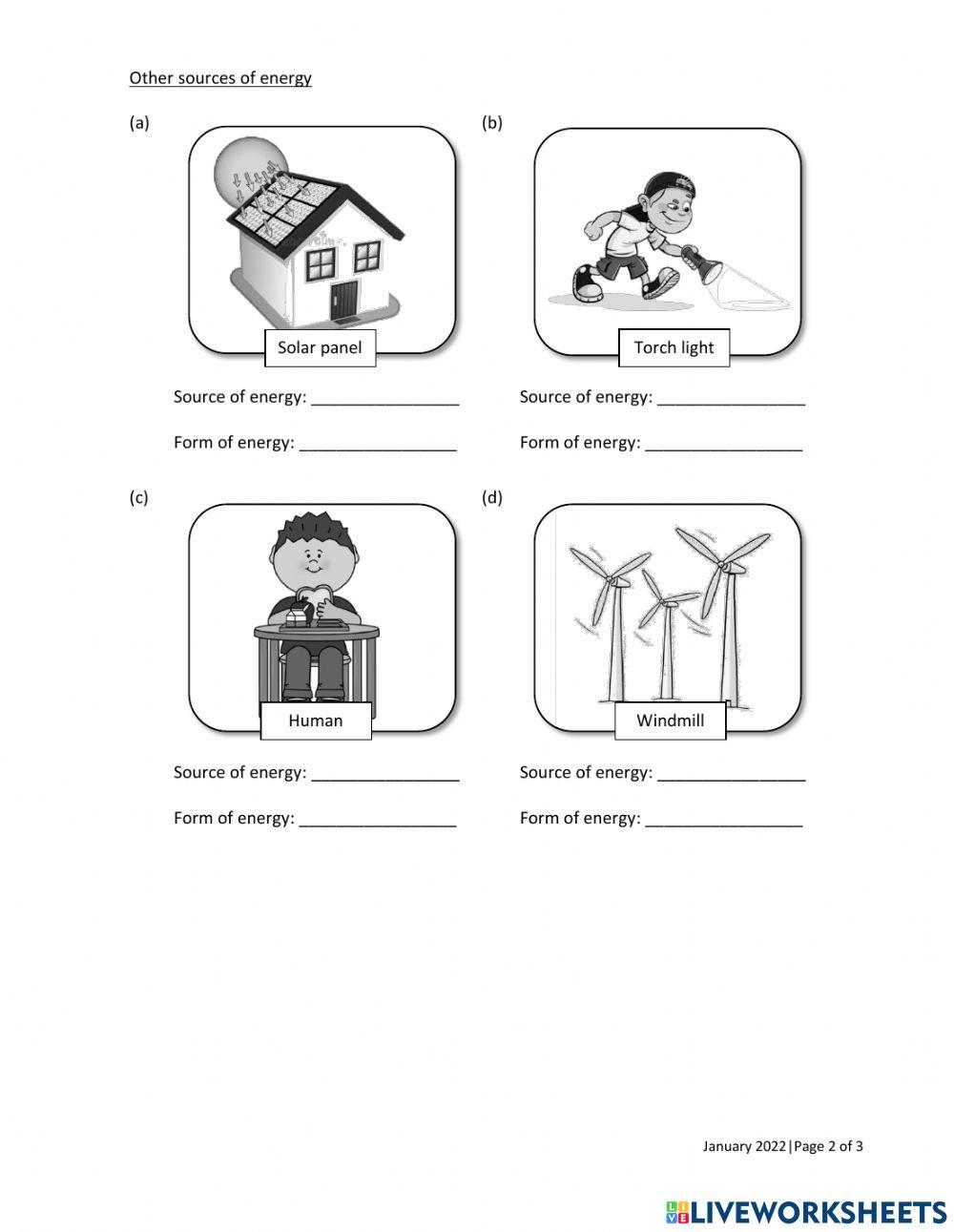 Other sources of energy

(a)

Solar panel

Source of energy: ________________

Form of energy: _________________

(b)

Torch light

Source of energy: ________________

Form of energy: _________________

(c)

Human

Source of energy: ________________

Form of energy: _________________

(d)

Windmill

Source of energy: ________________

Form of energy: _________________

January 2022|Page 2 of 3

LIVEWORKSHEETS