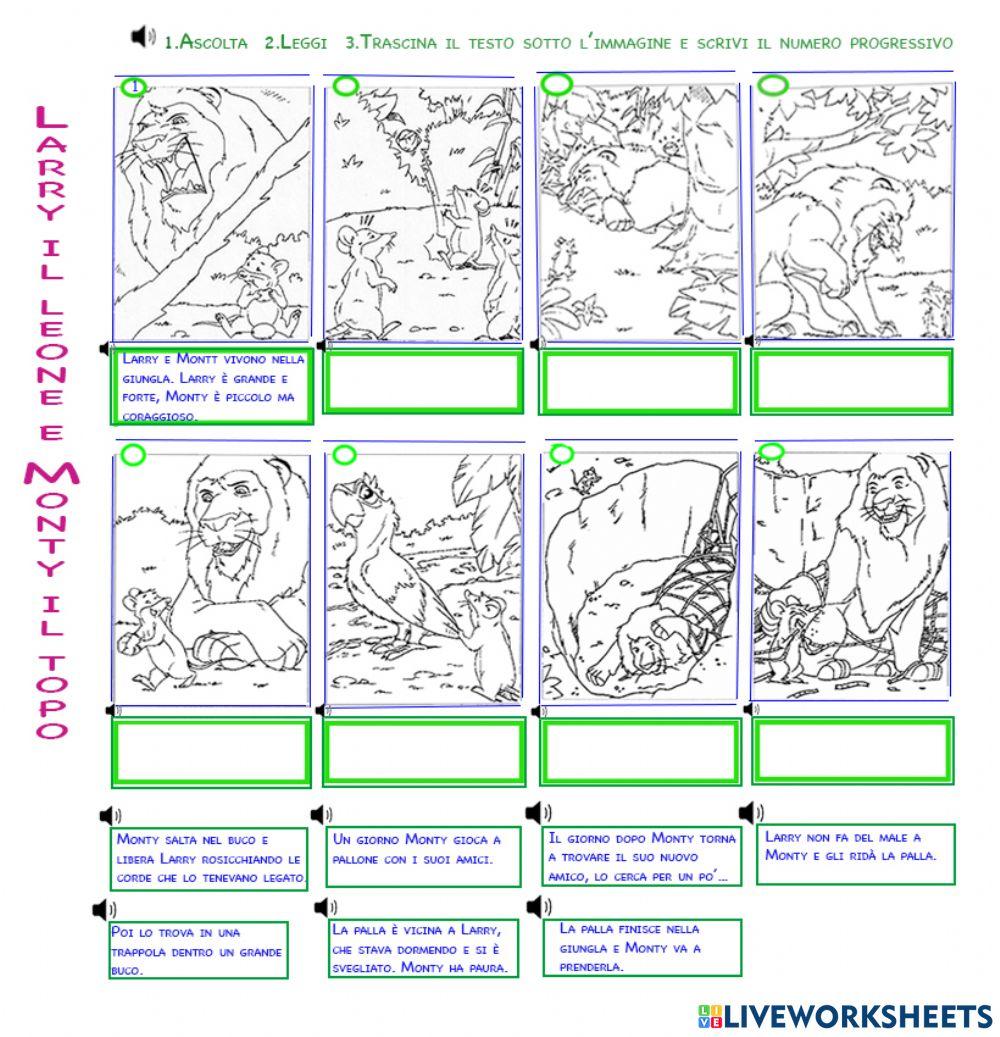 1.Ascolta 2.Leggi 3.Trascina il testo sotto l'immagine e scrivi il numero progressivo

Larry il leone e Monty il topo

1

Larry e Montt vivono nella giungla. Larry è grande e forte, Monty è piccolo ma coraggioso.

Monty salta nel buco e libera Larry rosicchiando le corde che lo tenevano legato.

Un giorno Monty gioca a pallone con i suoi amici.

Il giorno dopo Monty torna a trovare il suo nuovo amico, lo cerca per un po'...

Larry non fa del male a Monty e gli ridà la palla.

Poi lo trova in una trappola dentro un grande buco.

La palla è vicina a Larry, che stava dormendo e si è svegliato. Monty ha paura.

La palla finisce nella giungla e Monty va a prenderla.

LIVEWORKSHEETS