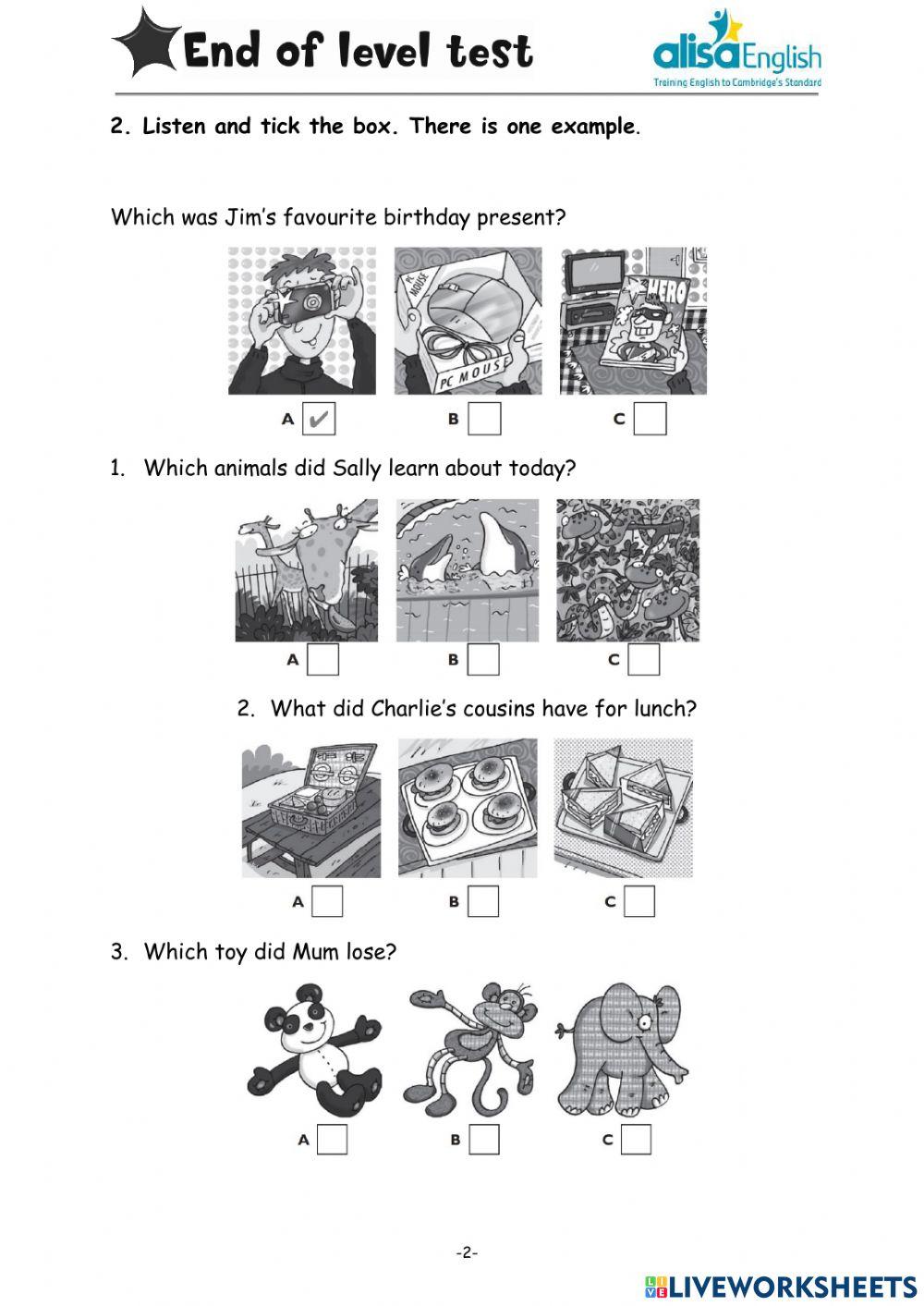 End of level test

alisaEnglish
Training English to Cambridge's Standard

2. Listen and tick the box. There is one example.

Which was Jim's favourite birthday present?

PC MOUSE
PC MOUSE
HERO

A ✔ B C

1. Which animals did Sally learn about today?

A B C

2. What did Charlie's cousins have for lunch?

A B C

3. Which toy did Mum lose?

A B C

-2-

LIVEWORKSHEETS