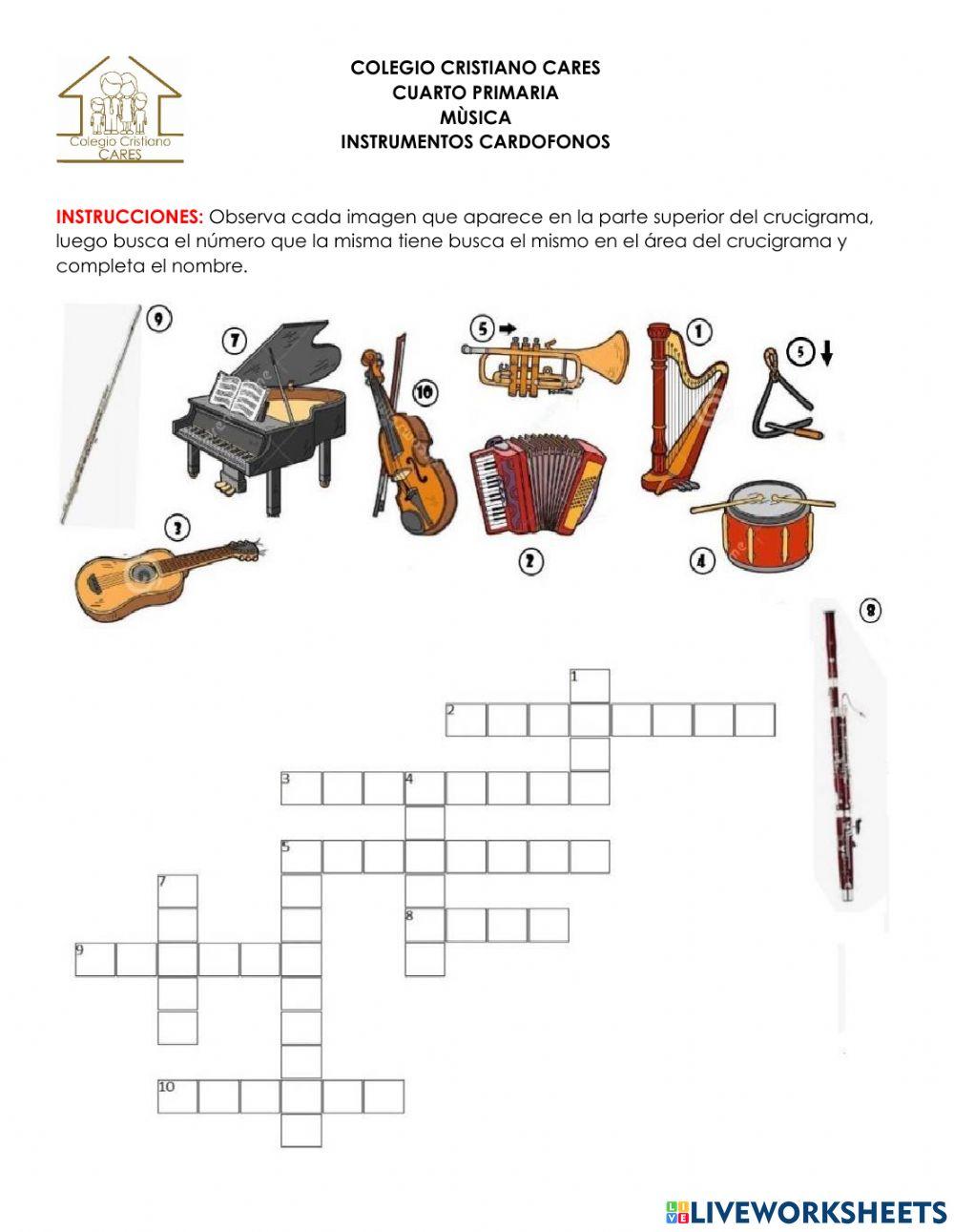 Colegio Cristiano CARES

COLEGIO CRISTIANO CARES
CUARTO PRIMARIA
MÙSICA
INSTRUMENTOS CARDOFONOS

INSTRUCCIONES: Observa cada imagen que aparece en la parte superior del crucigrama, luego busca el número que la misma tiene busca el mismo en el área del crucigrama y completa el nombre.

9 7 10 5 1 5 3 2 4 8

1
2
3 4
5
7
8
9
10

LIVEWORKSHEETS