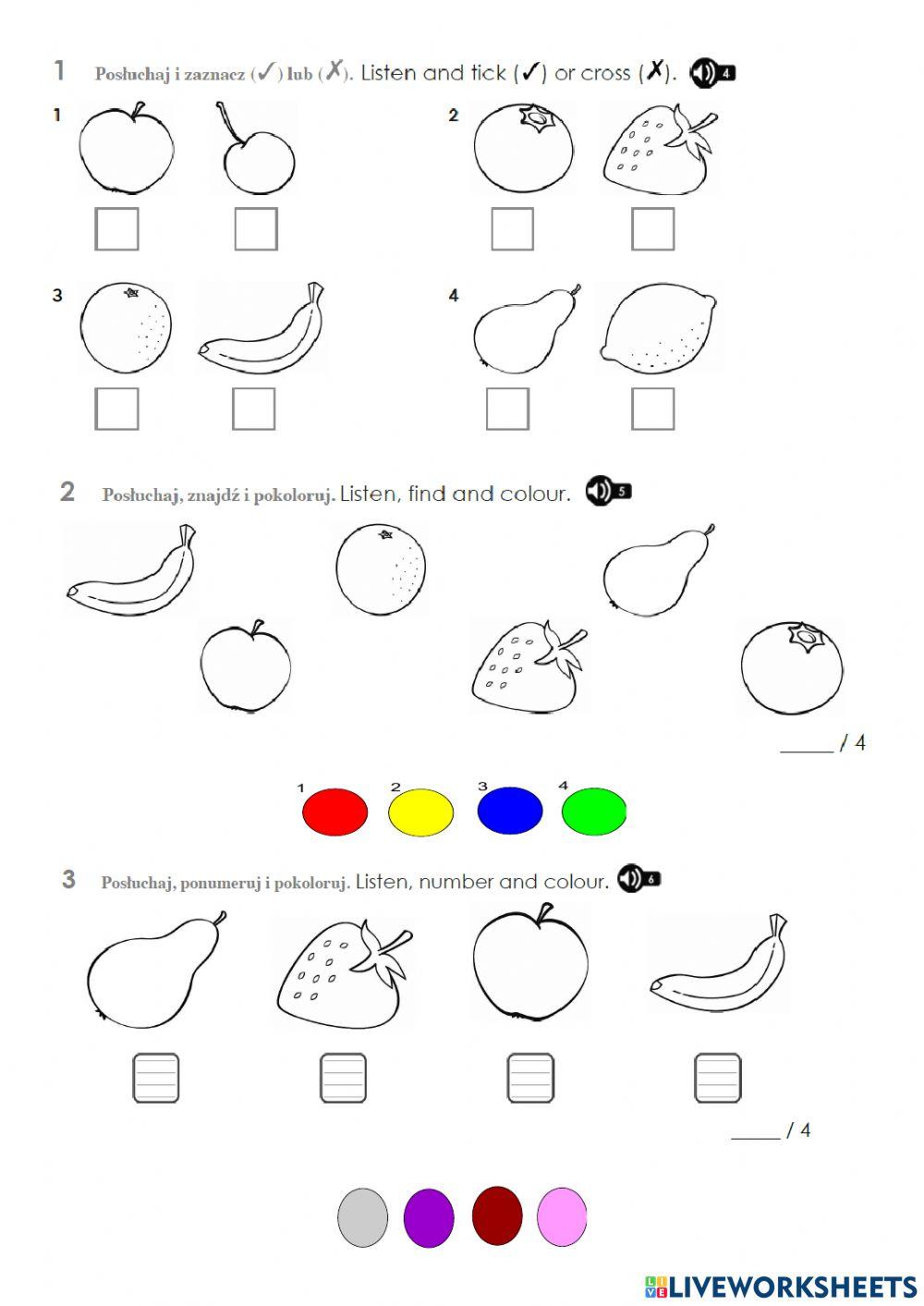 1 Posłuchaj i zaznacz (✓) lub (✗). Listen and tick (✓) or cross (✗). 4

1

2

3

4

2 Posłuchaj, znajdź i pokoloruj. Listen, find and colour. 5

_____ / 4

1 2 3 4

3 Posłuchaj, ponumeruj i pokoloruj. Listen, number and colour. 6

_____ / 4

LIVEWORKSHEETS