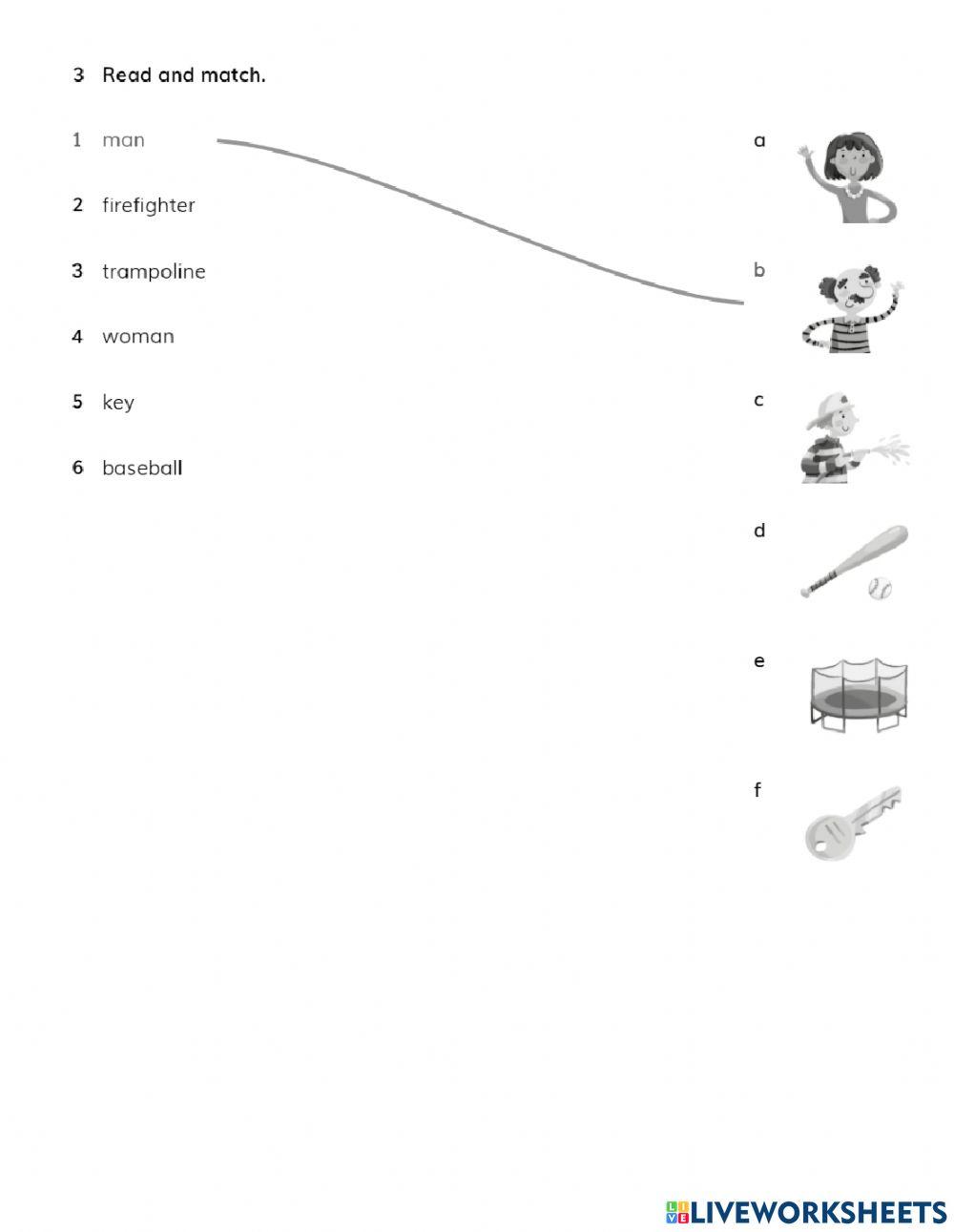 3 Read and match.

1 man

2 firefighter

3 trampoline

4 woman

5 key

6 baseball

a

b

c

d

e

f

LIVEWORKSHEETS