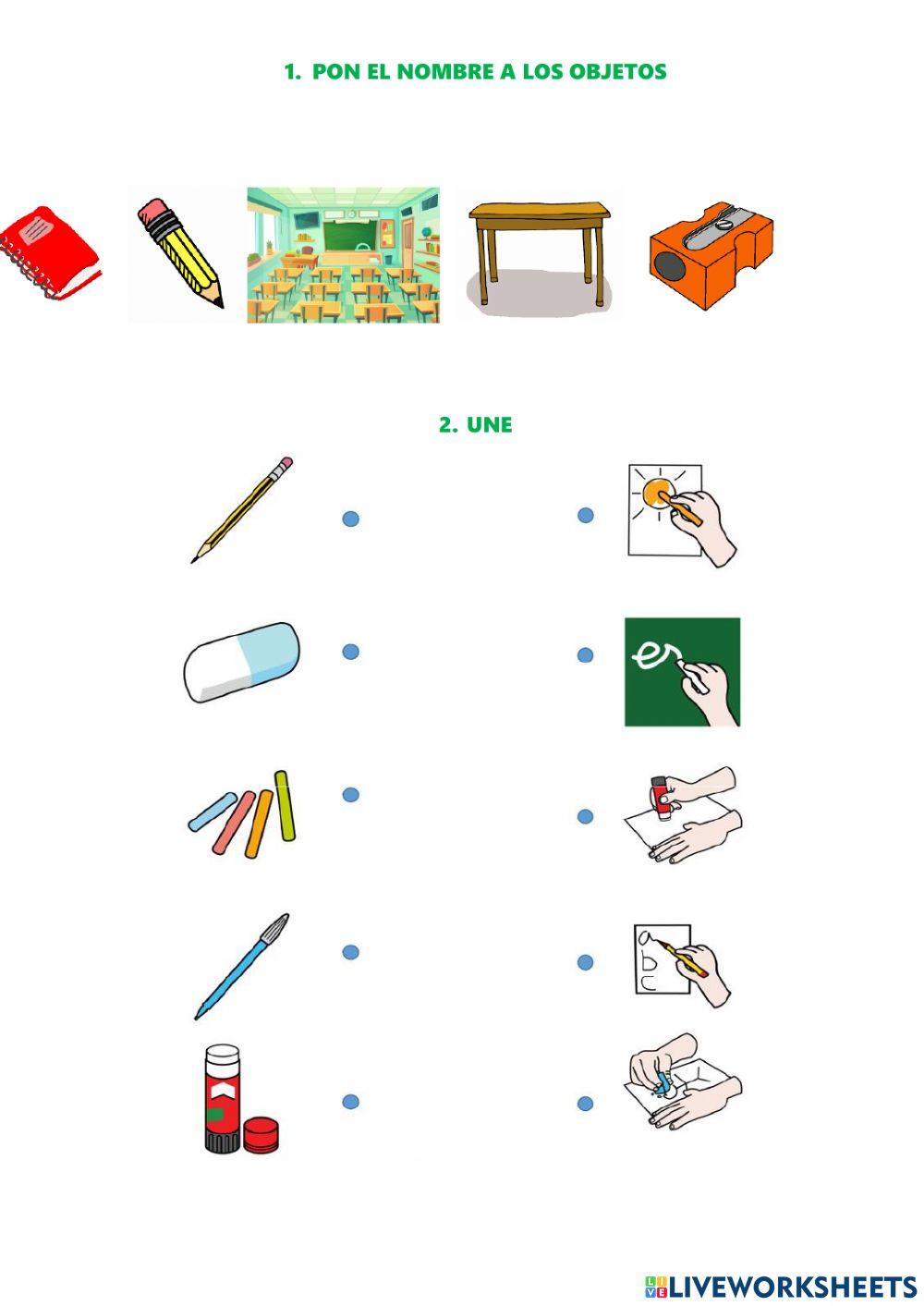 1. PON EL NOMBRE A LOS OBJETOS

2. UNE

LIVEWORKSHEETS