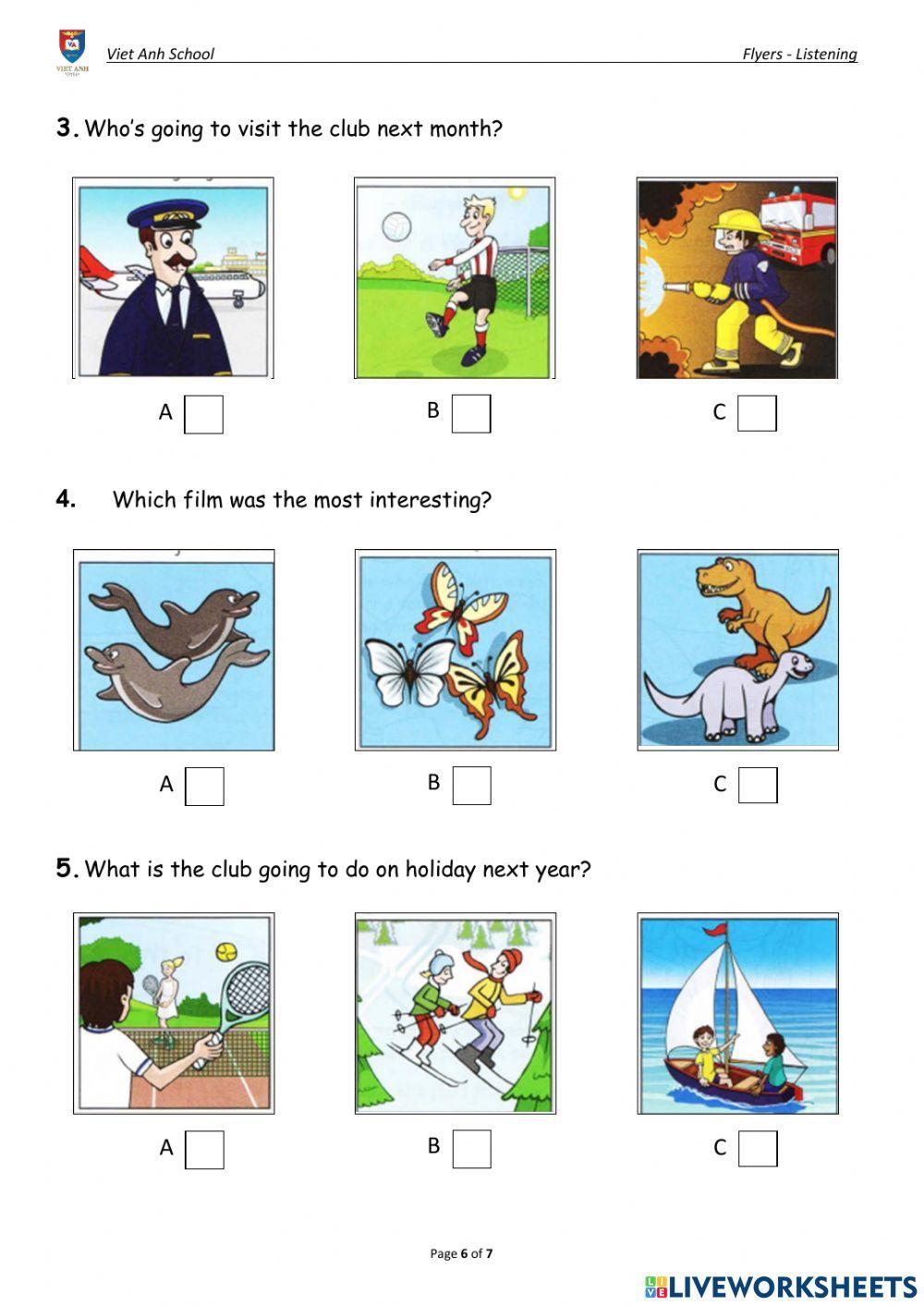 VIET ANH

Viet Anh School

Flyers - Listening

3. Who's going to visit the club next month?

A

B

C

4. Which film was the most interesting?

A

B

C

5. What is the club going to do on holiday next year?

A

B

C

Page 6 of 7

LIVEWORKSHEETS