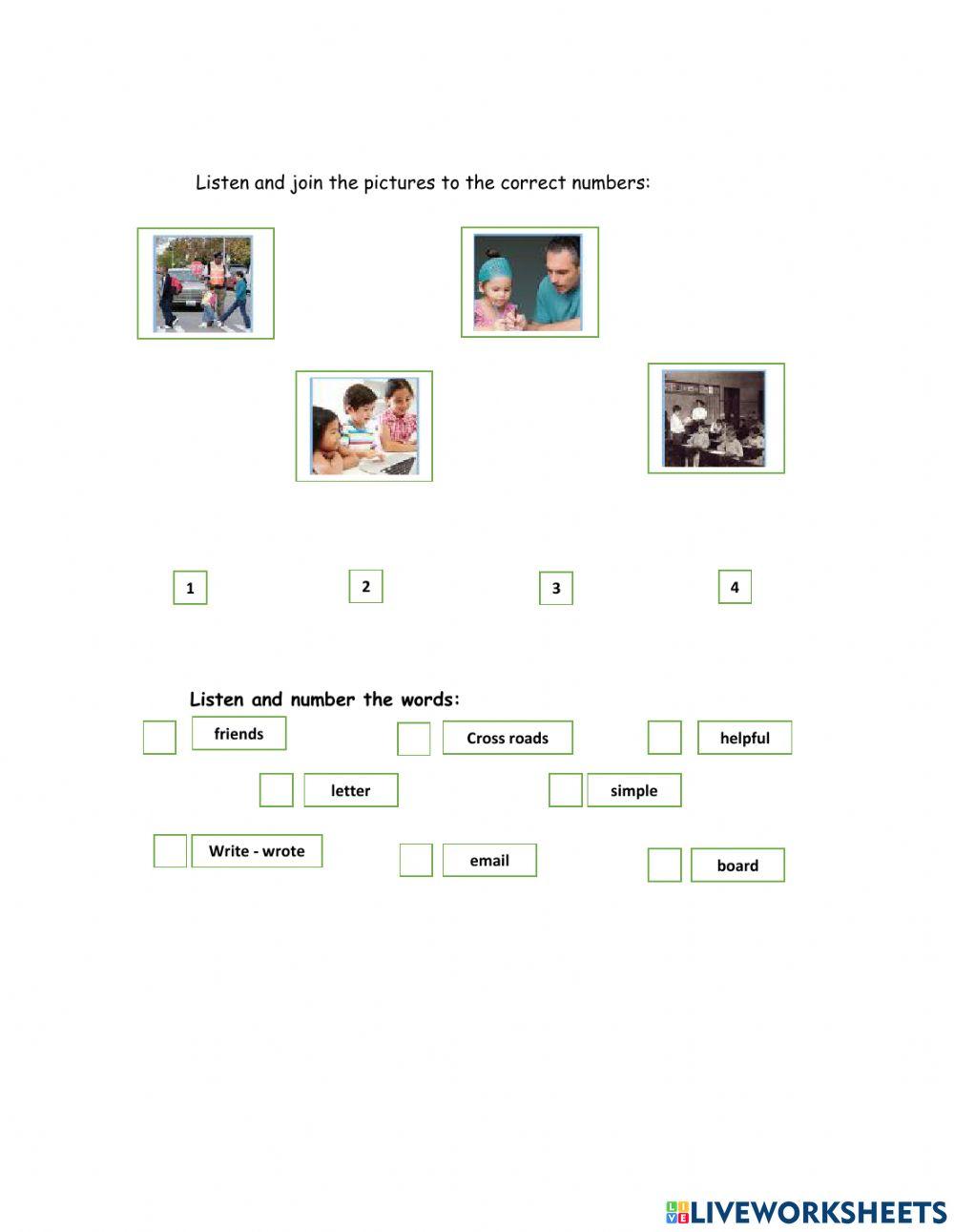 Listen and join the pictures to the correct numbers:

1

2

3

4

Listen and number the words:

friends

Cross roads

helpful

letter

simple

Write - wrote

email

board

LIVEWORKSHEETS