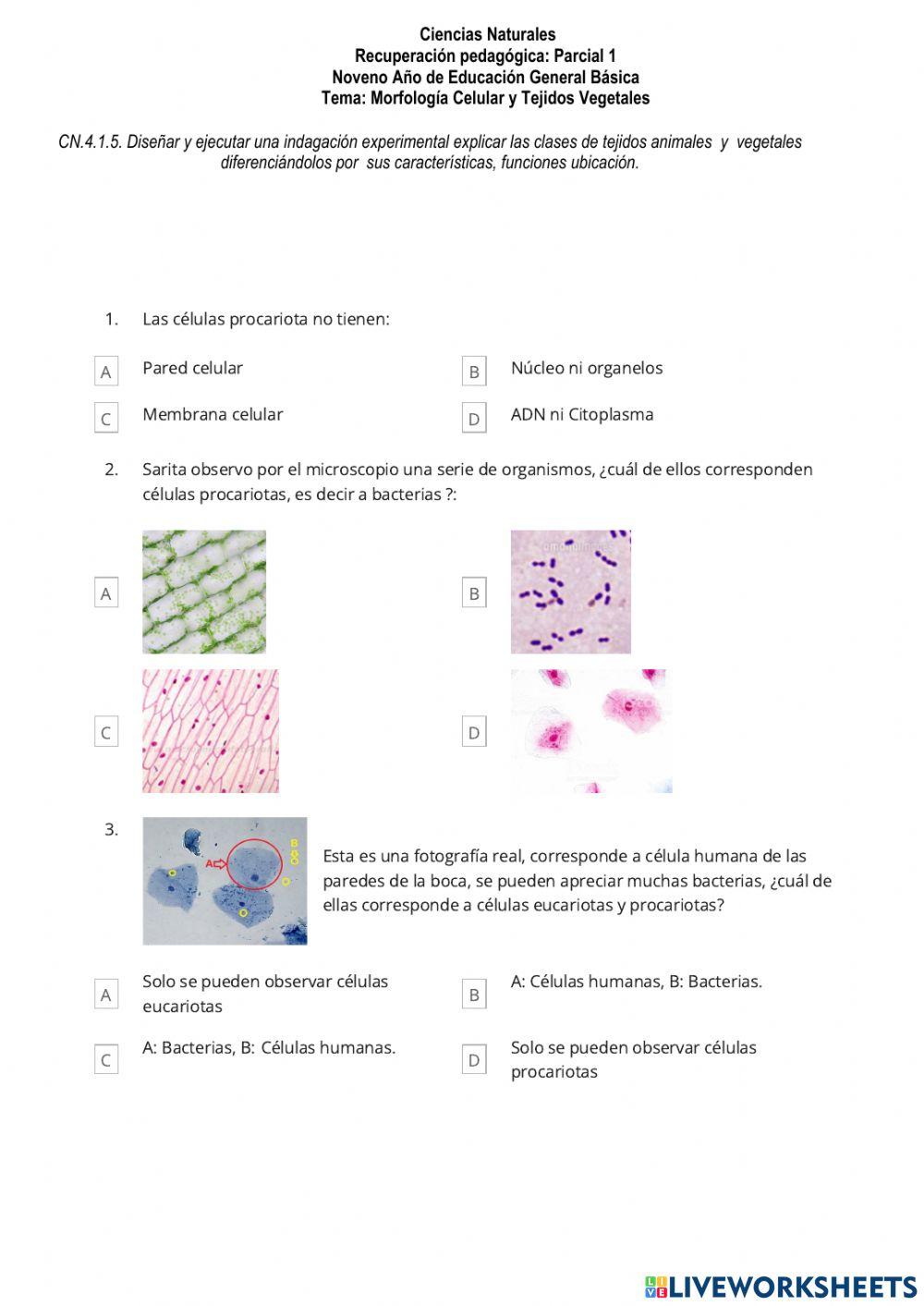 Ciencias Naturales
Recuperación pedagógica: Parcial 1
Noveno Año de Educación General Básica
Tema: Morfología Celular y Tejidos Vegetales

CN.4.1.5. Diseñar y ejecutar una indagación experimental explicar las clases de tejidos animales y vegetales diferenciándolos por sus características, funciones ubicación.

1. Las células procariota no tienen:

A Pared celular
B Núcleo ni organelos
C Membrana celular
D ADN ni Citoplasma

2. Sarita observo por el microscopio una serie de organismos, ¿cuál de ellos corresponden células procariotas, es decir a bacterias ?:

A
B
C
D

3. A B
Esta es una fotografía real, corresponde a célula humana de las paredes de la boca, se pueden apreciar muchas bacterias, ¿cuál de ellas corresponde a células eucariotas y procariotas?

A Solo se pueden observar células eucariotas
B A: Células humanas, B: Bacterias.
C A: Bacterias, B: Células humanas.
D Solo se pueden observar células procariotas

LIVEWORKSHEETS