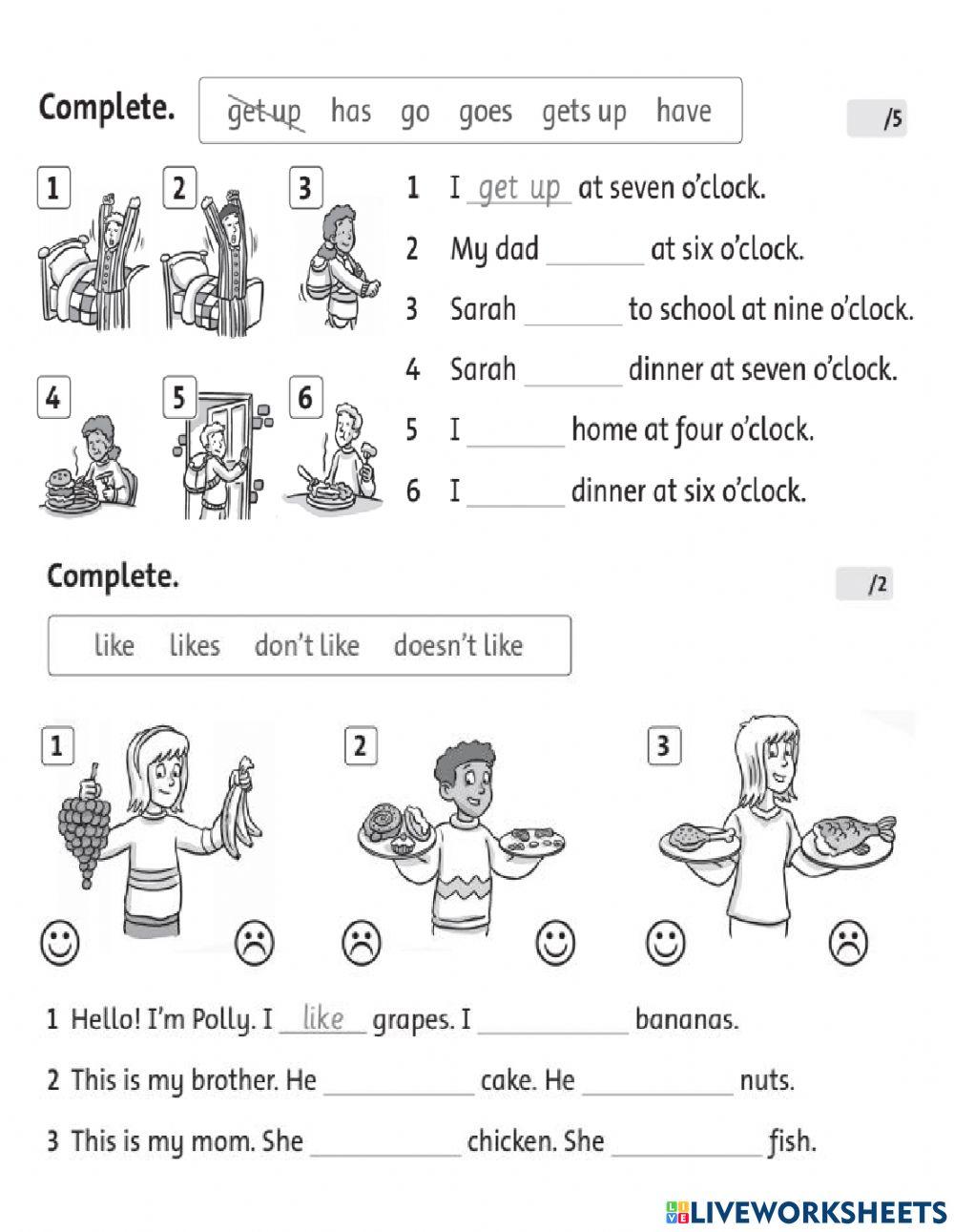 Complete.

get up has go goes gets up have

/5

1 2 3 4 5 6

1 I get up at seven o'clock.
2 My dad ______ at six o'clock.
3 Sarah ______ to school at nine o'clock.
4 Sarah ______ dinner at seven o'clock.
5 I ______ home at four o'clock.
6 I ______ dinner at six o'clock.

Complete.

/2

like likes don't like doesn't like

1 2 3

1 Hello! I'm Polly. I like grapes. I ______ bananas.
2 This is my brother. He ______ cake. He ______ nuts.
3 This is my mom. She ______ chicken. She ______ fish.

LIVEWORKSHEETS