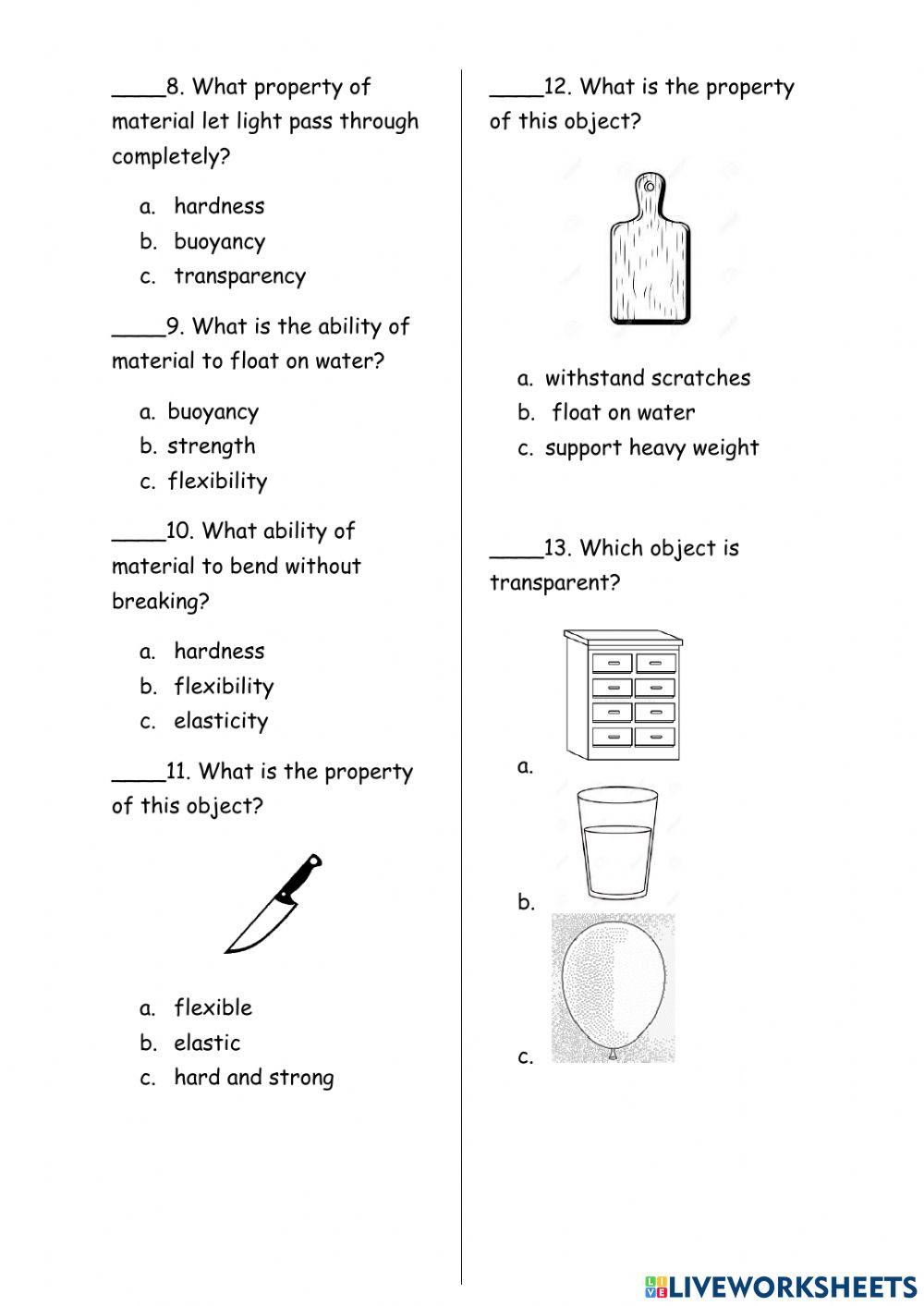 ____8. What property of material let light pass through completely?

a. hardness
b. buoyancy
c. transparency

____9. What is the ability of material to float on water?

a. buoyancy
b. strength
c. flexibility

____10. What ability of material to bend without breaking?

a. hardness
b. flexibility
c. elasticity

____11. What is the property of this object?

a. flexible
b. elastic
c. hard and strong

____12. What is the property of this object?

a. withstand scratches
b. float on water
c. support heavy weight

____13. Which object is transparent?

a.
b.
c.

LIVEWORKSHEETS