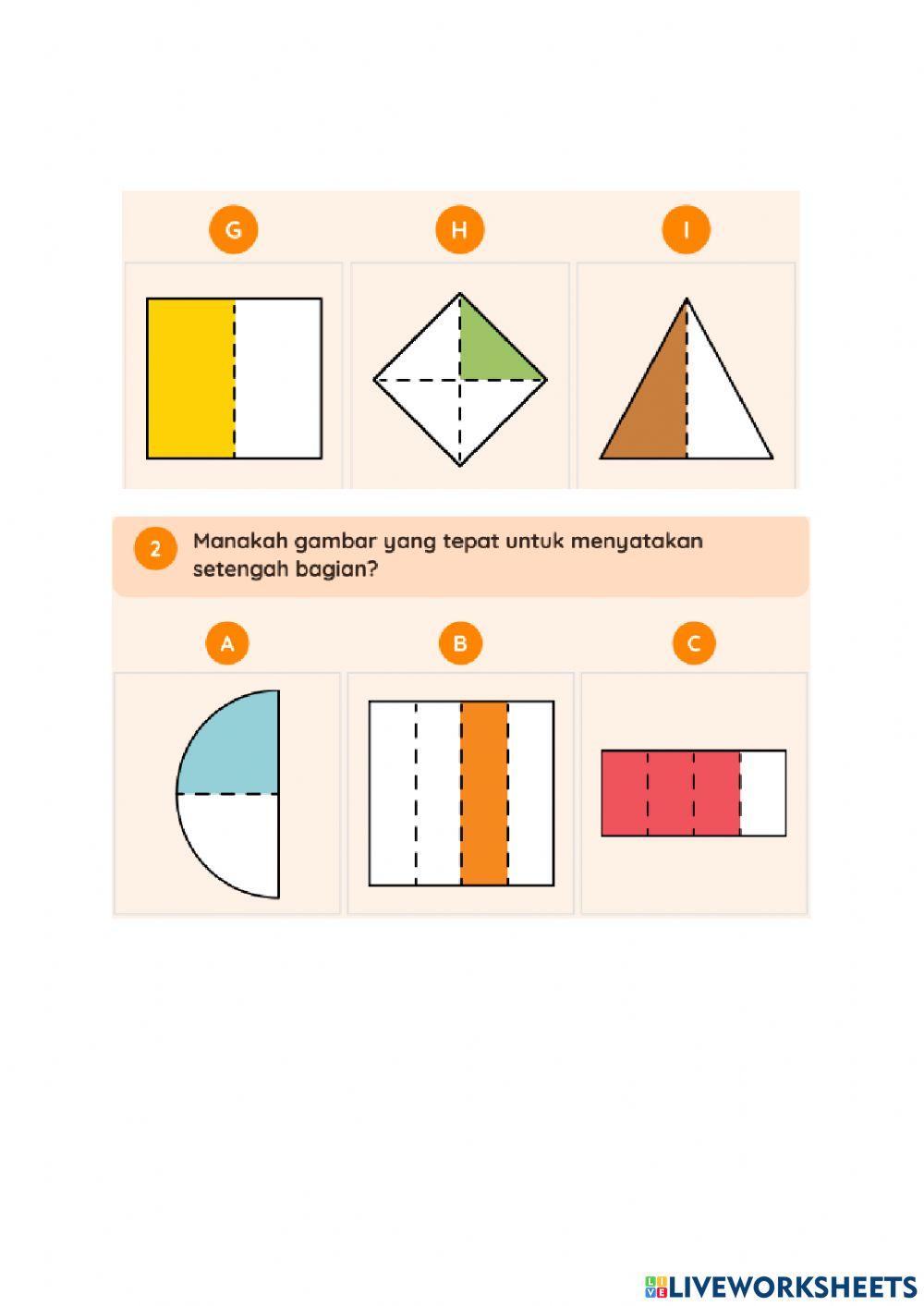 G

H

I

2 Manakah gambar yang tepat untuk menyatakan setengah bagian?

A

B

C

LIVEWORKSHEETS