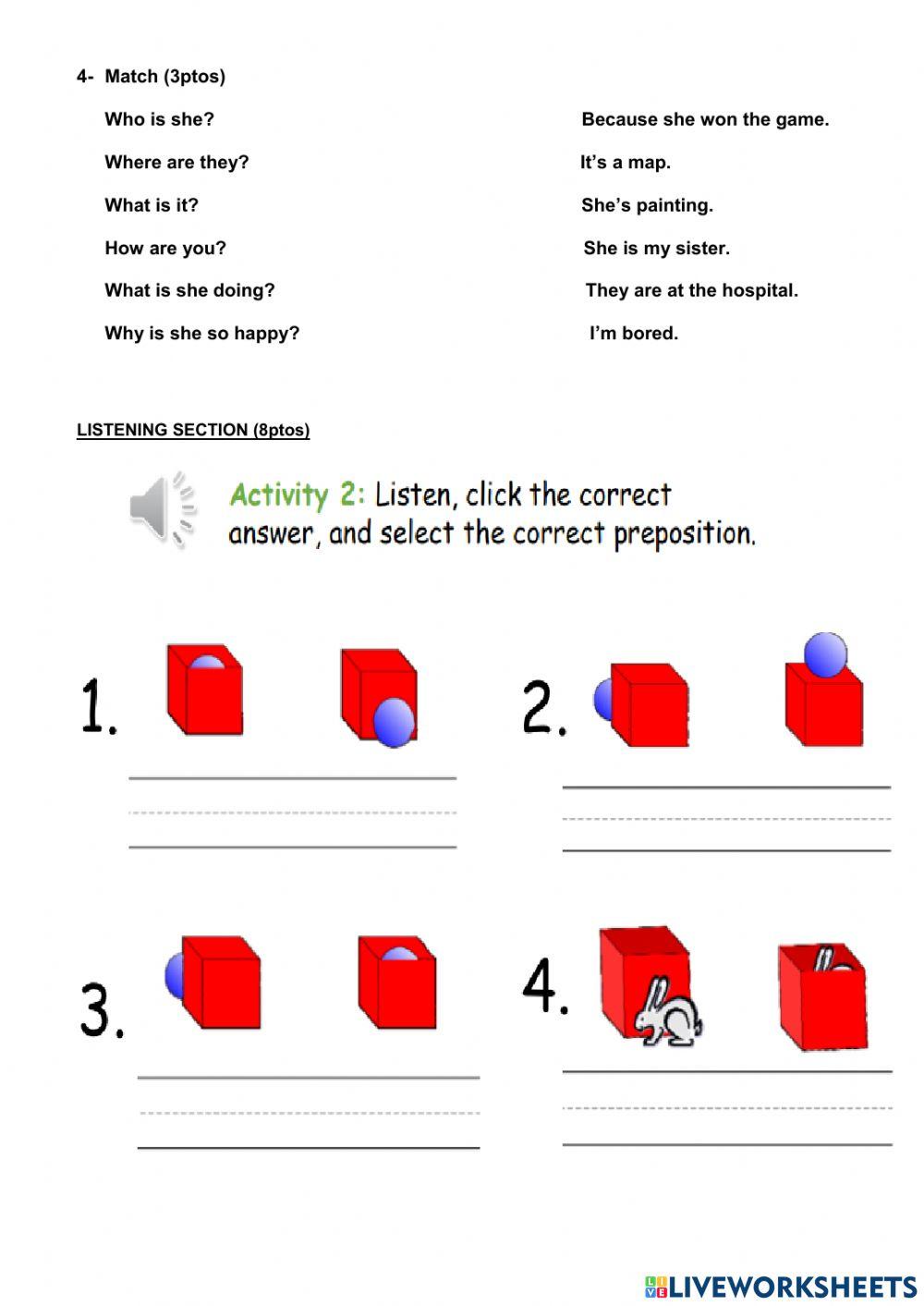 4- Match (3ptos)

Who is she?

Where are they?

What is it?

How are you?

What is she doing?

Why is she so happy?

Because she won the game.

It's a map.

She's painting.

She is my sister.

They are at the hospital.

I'm bored.

LISTENING SECTION (8ptos)

Activity 2: Listen, click the correct answer, and select the correct preposition.

1.

2.

3.

4.

LIVEWORKSHEETS