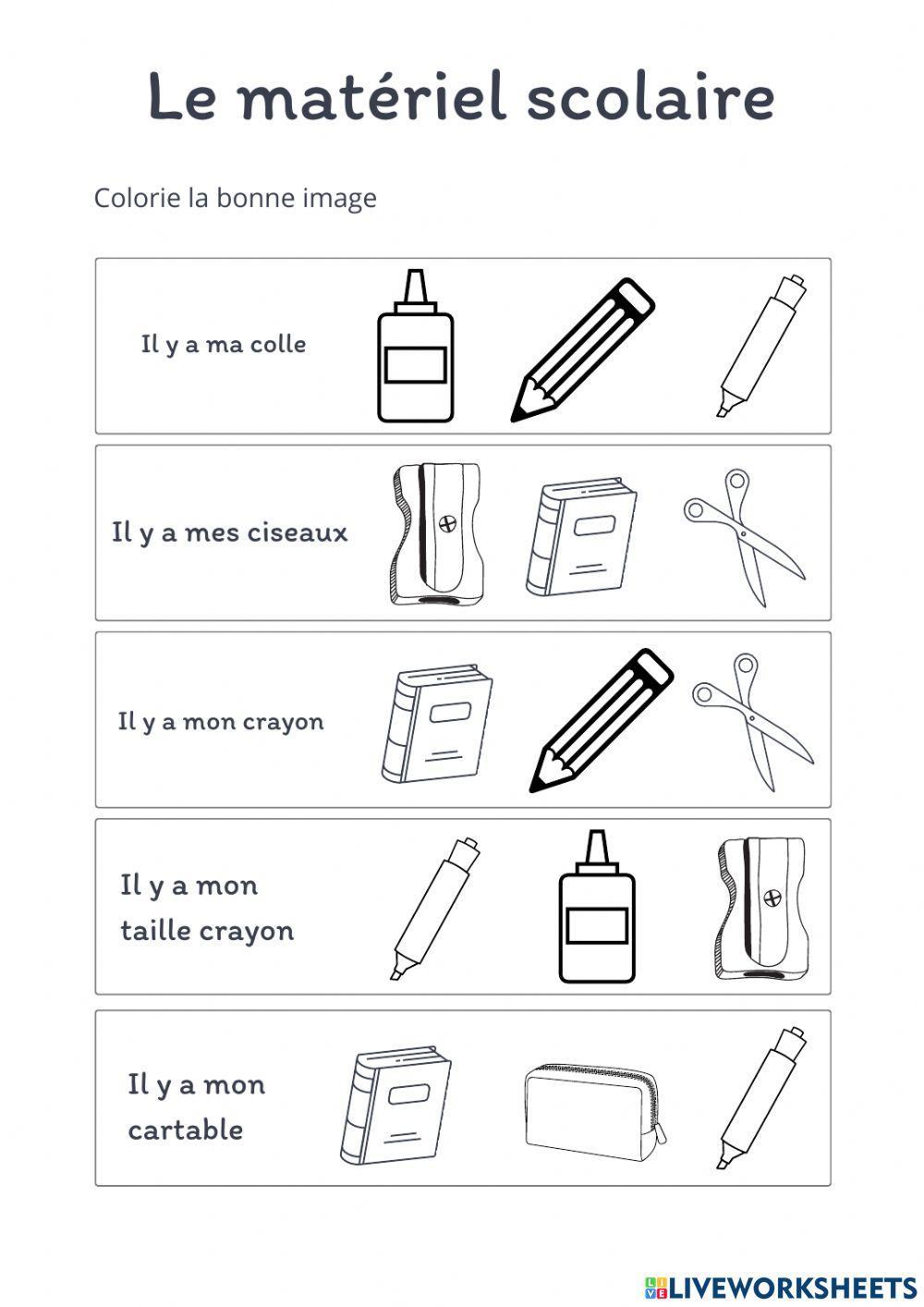 Le matériel scolaire

Colorie la bonne image

Il y a ma colle

Il y a mes ciseaux

Il y a mon crayon

Il y a mon taille crayon

Il y a mon cartable

LIVEWORKSHEETS