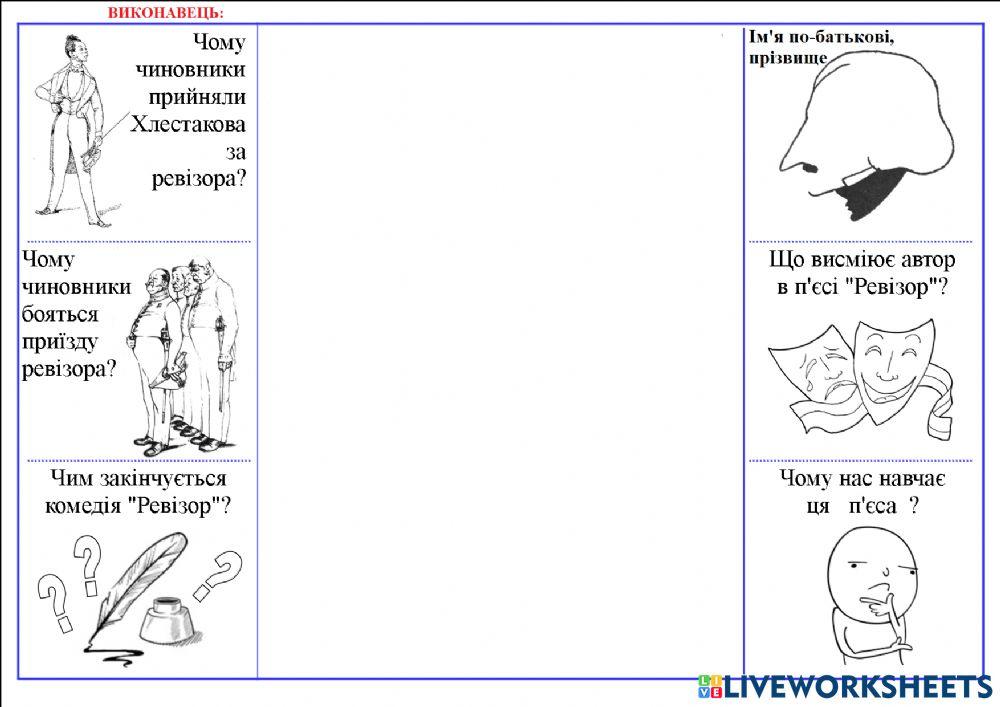 ВИКОНАВЕЦЬ:

Чому чиновники прийняли Хлестакова за ревізора?

Чому чиновники бояться приїзду ревізора?

Чим закінчується комедія "Ревізор"?

Ім'я по-батькові, прізвище

Що висміює автор в п'єсі "Ревізор"?

Чому нас навчає ця п'єса ?

LIVEWORKSHEETS