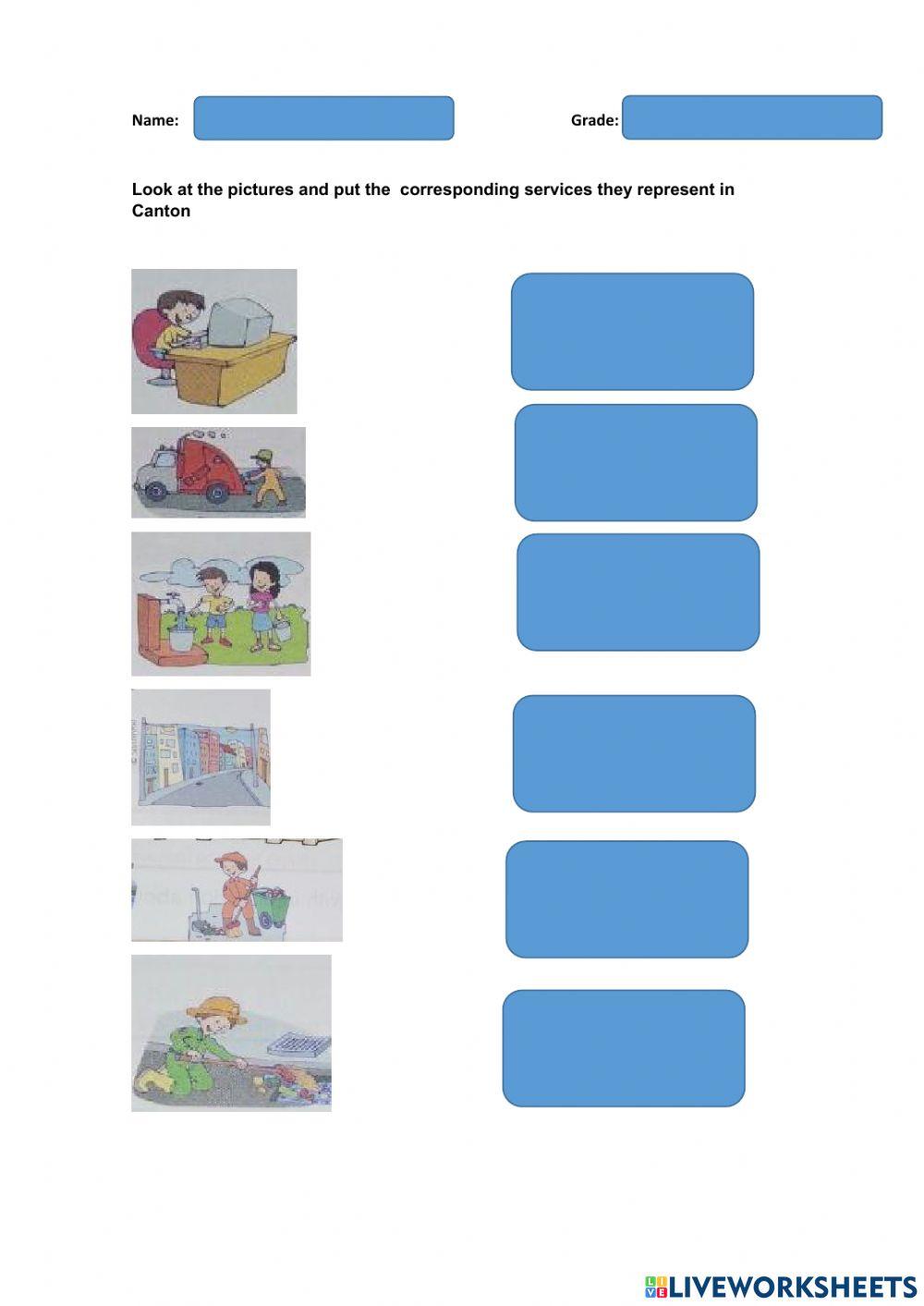 Name:

Grade:

Look at the pictures and put the corresponding services they represent in Canton

LIVEWORKSHEETS