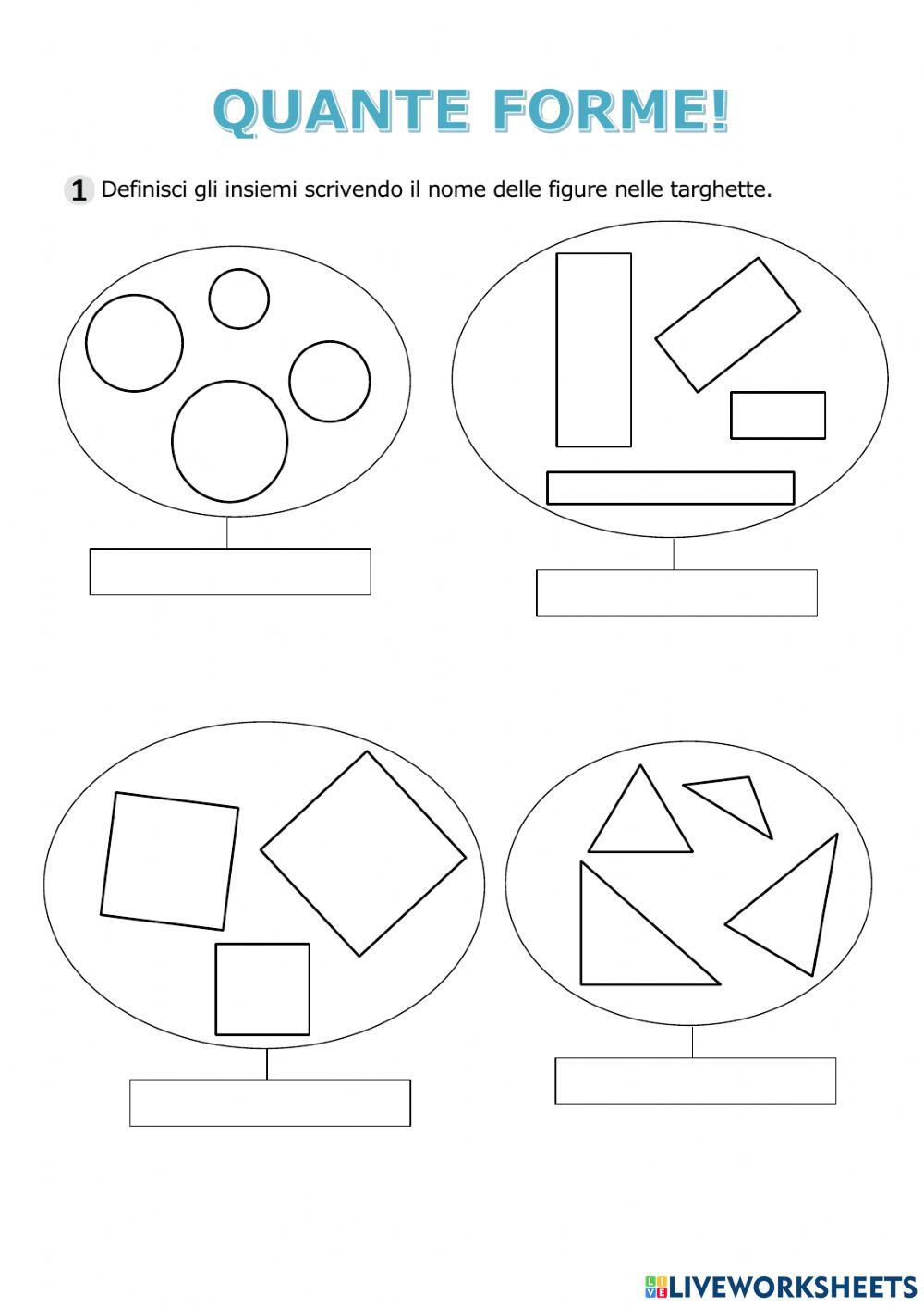 QUANTE FORME!

1 Definisci gli insiemi scrivendo il nome delle figure nelle targhette.

LIVEWORKSHEETS