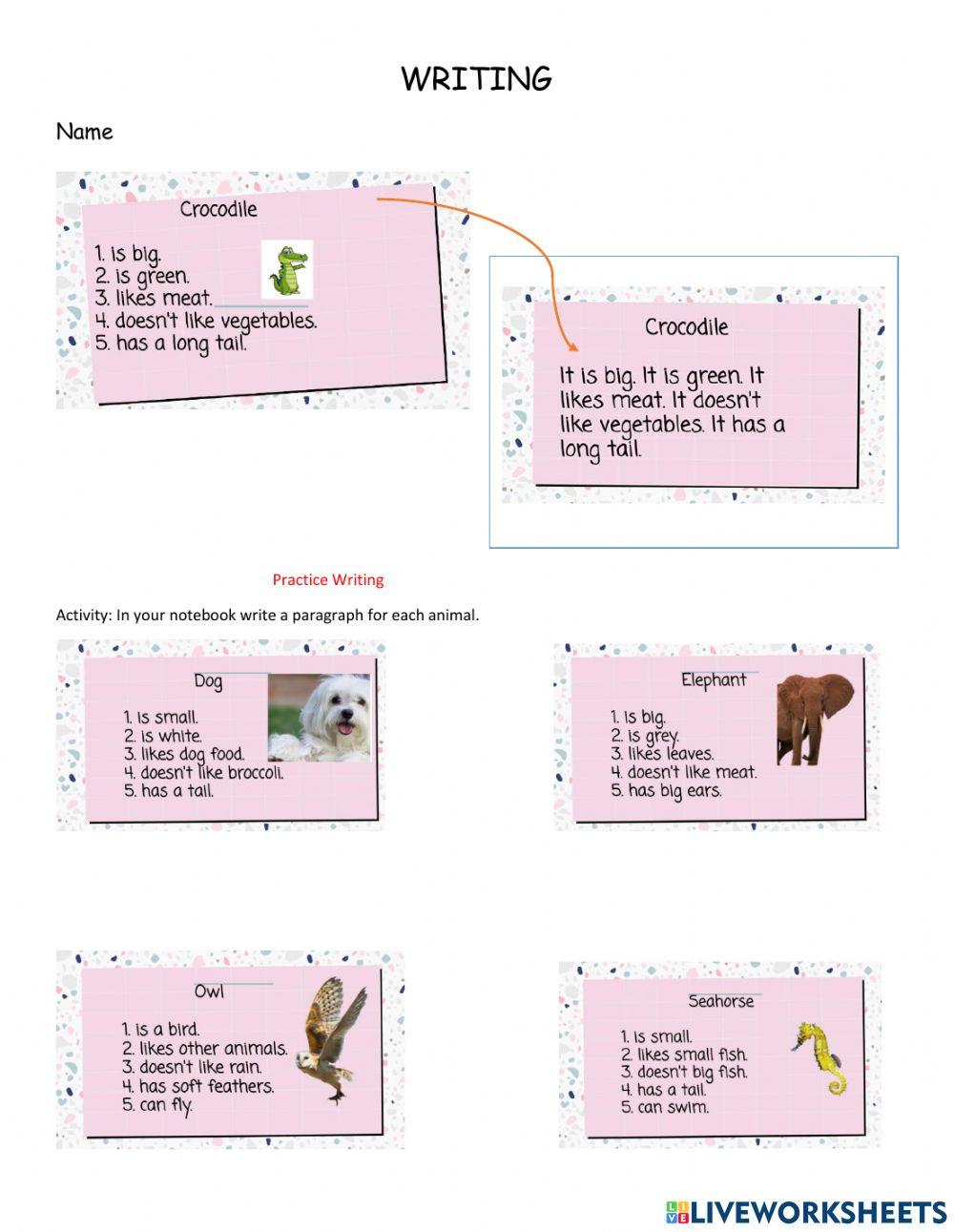 WRITING

Name

Crocodile

1. is big.
2. is green.
3. likes meat.
4. doesn't like vegetables.
5. has a long tail.

Crocodile

It is big. It is green. It likes meat. It doesn't like vegetables. It has a long tail.

Practice Writing

Activity: In your notebook write a paragraph for each animal.

Dog

1. is small.
2. is white.
3. likes dog food.
4. doesn't like broccoli.
5. has a tail.

Elephant

1. is big.
2. is grey.
3. likes leaves.
4. doesn't like meat.
5. has big ears.

Owl

1. is a bird.
2. likes other animals.
3. doesn't like rain.
4. has soft feathers.
5. can fly.

Seahorse

1. is small.
2. likes small fish.
3. doesn't big fish.
4. has a tail.
5. can swim.

LIVEWORKSHEETS