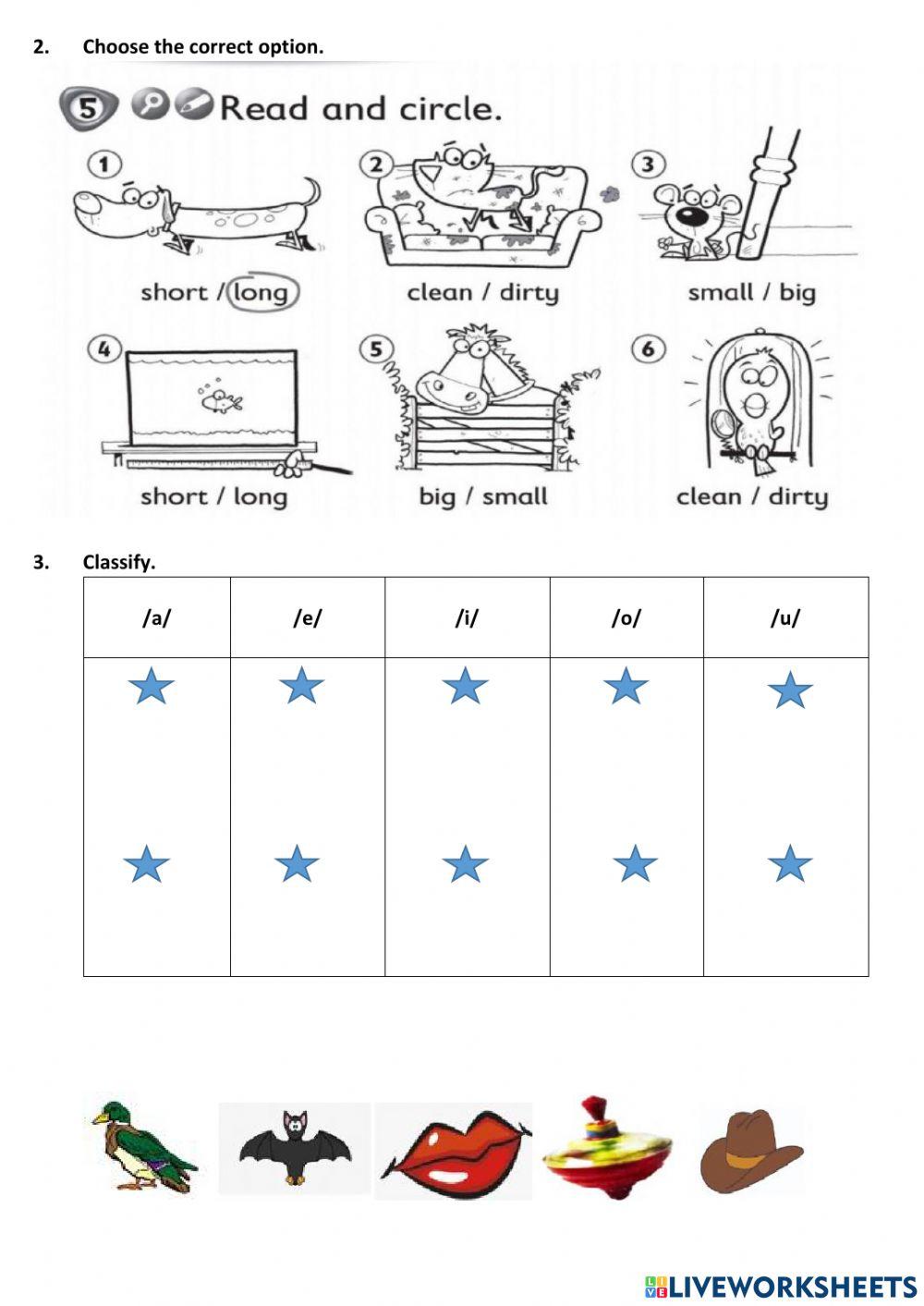 2. Choose the correct option.

5 Read and circle.

1 short / long

2 clean / dirty

3 small / big

4 short / long

5 big / small

6 clean / dirty

3. Classify.

| /a/ | /e/ | /i/ | /o/ | /u/ |
|---|---|---|---|---|
| | | | | |

LIVEWORKSHEETS