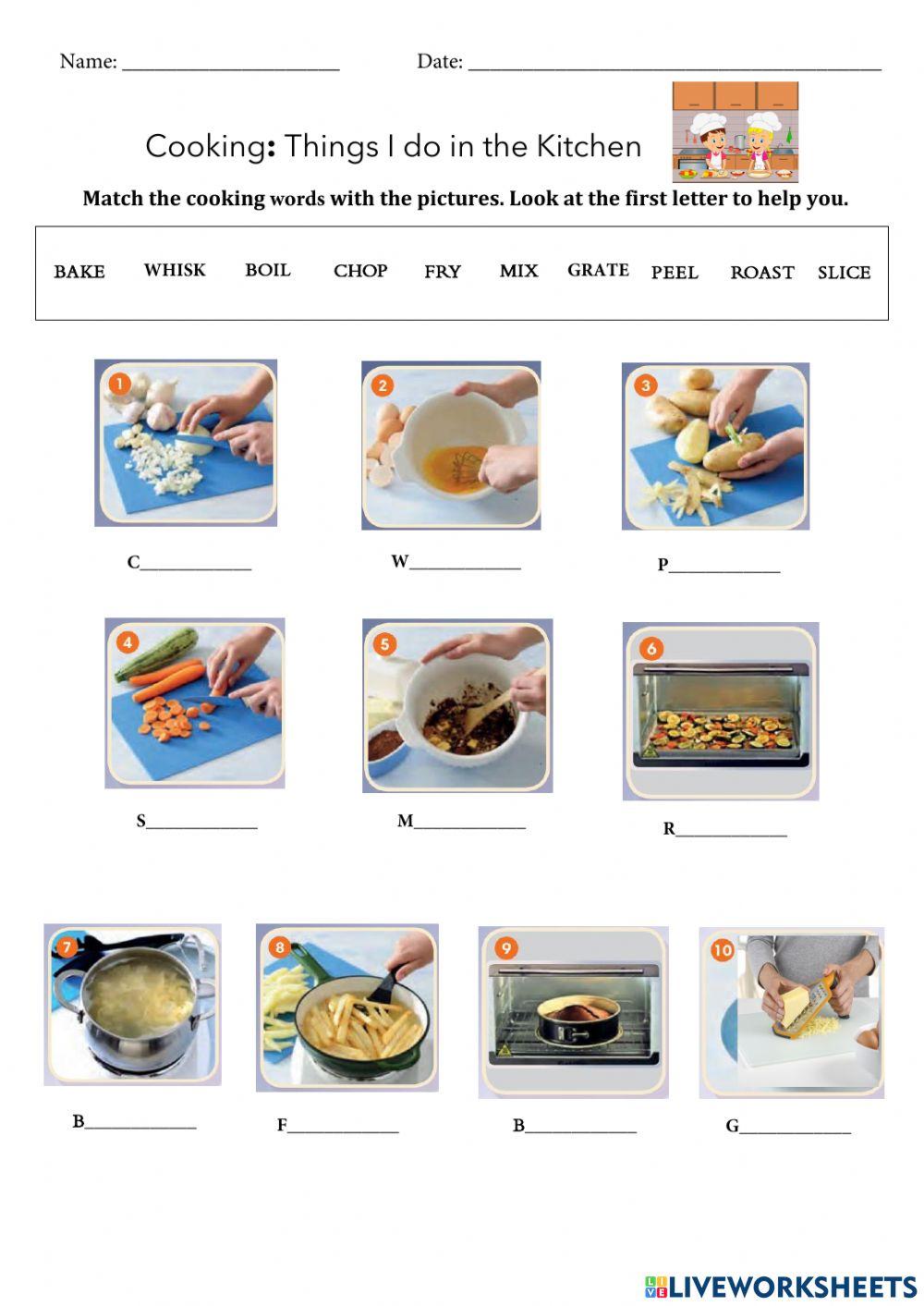 Name: ____________________ Date: ______________________________________

Cooking: Things I do in the Kitchen

Match the cooking words with the pictures. Look at the first letter to help you.

BAKE WHISK BOIL CHOP FRY MIX GRATE PEEL ROAST SLICE

1

C____________

2

W____________

3

P____________

4

S____________

5

M____________

6

R____________

7

B____________

8

F____________

9

B____________

10

G____________

LIVEWORKSHEETS