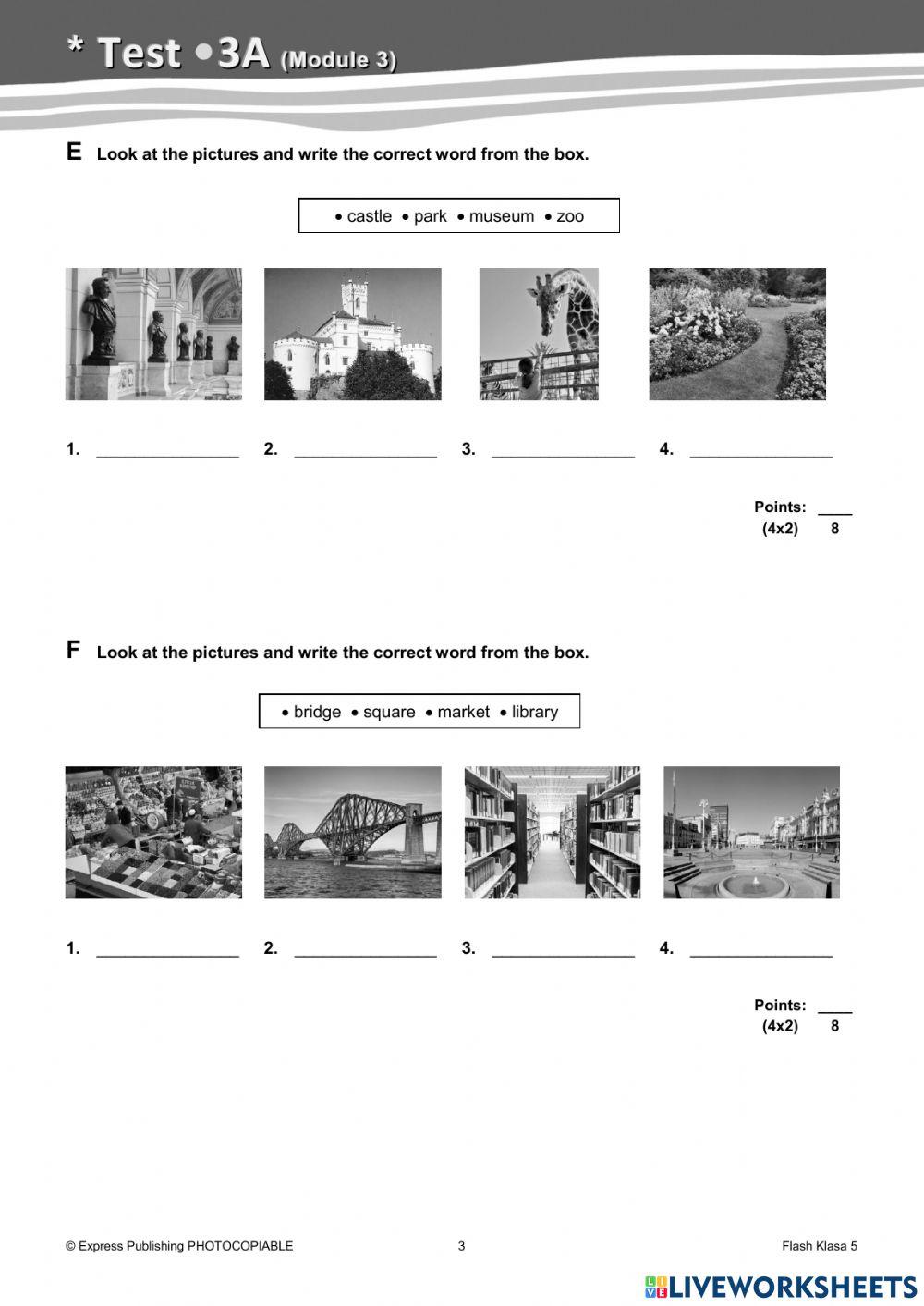 * Test •3A (Module 3)

E Look at the pictures and write the correct word from the box.

• castle • park • museum • zoo

1. ________________ 2. ________________ 3. ________________ 4. ________________

Points: ____
(4x2) 8

F Look at the pictures and write the correct word from the box.

• bridge • square • market • library

1. ________________ 2. ________________ 3. ________________ 4. ________________

Points: ____
(4x2) 8

© Express Publishing PHOTOCOPIABLE 3 Flash Klasa 5

LIVEWORKSHEETS