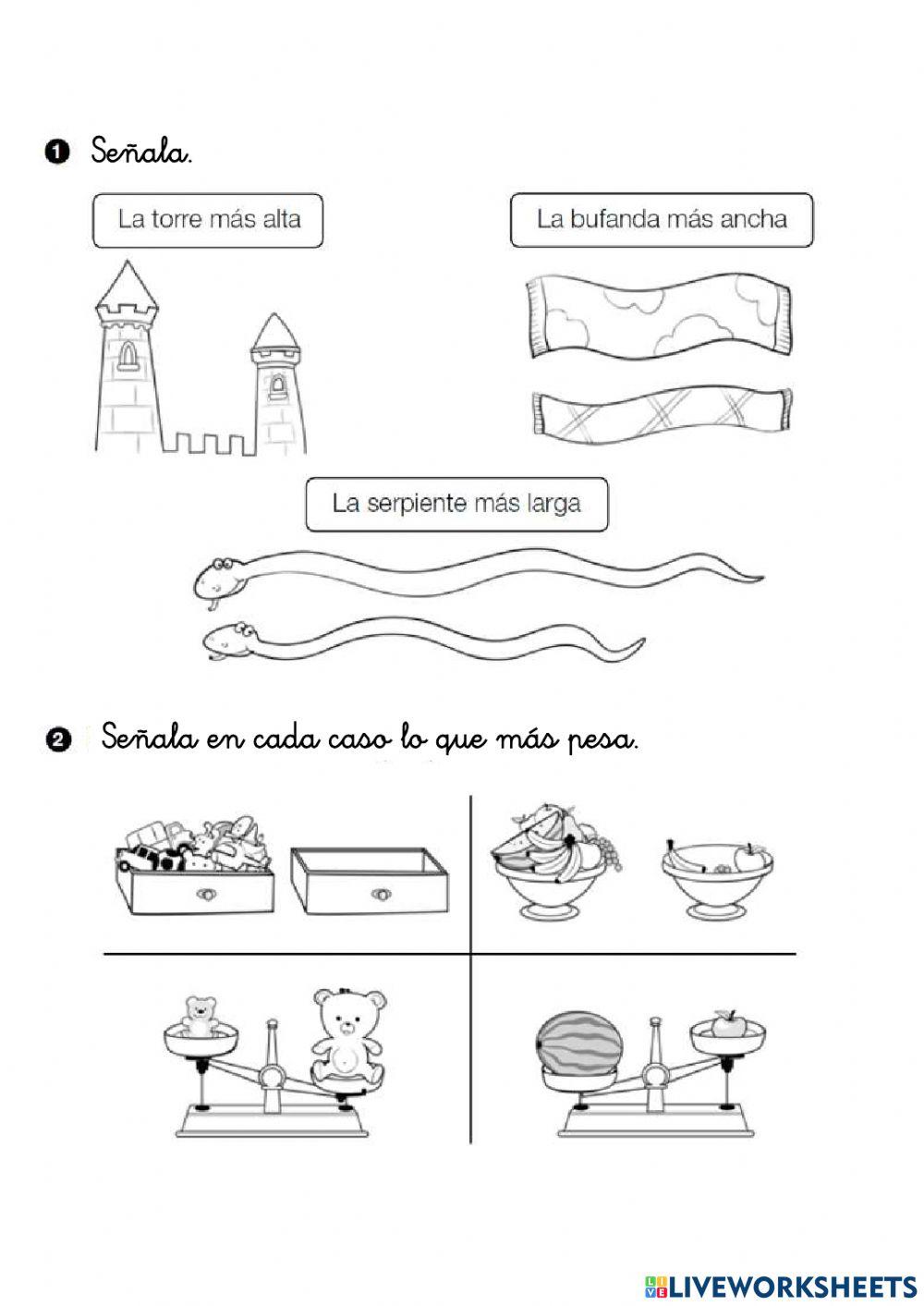 1 Señala.

La torre más alta

La bufanda más ancha

La serpiente más larga

2 Señala en cada caso lo que más pesa.

LIVEWORKSHEETS