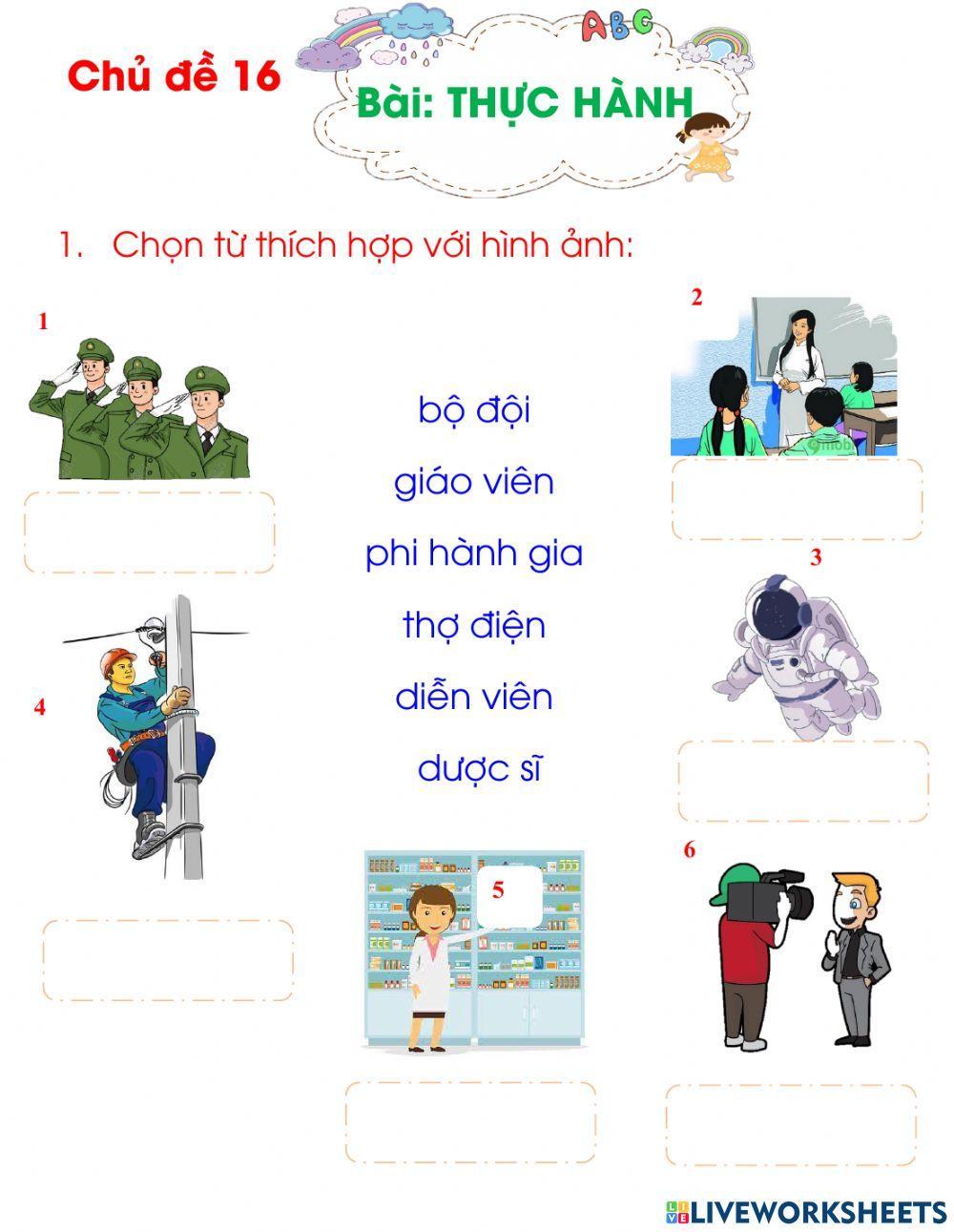 Chủ đề 16

ABC

Bài: THỰC HÀNH

1. Chọn từ thích hợp với hình ảnh:

1

2

bộ đội

giáo viên

phi hành gia

thợ điện

diễn viên

dược sĩ

3

4

5

6

LIVEWORKSHEETS