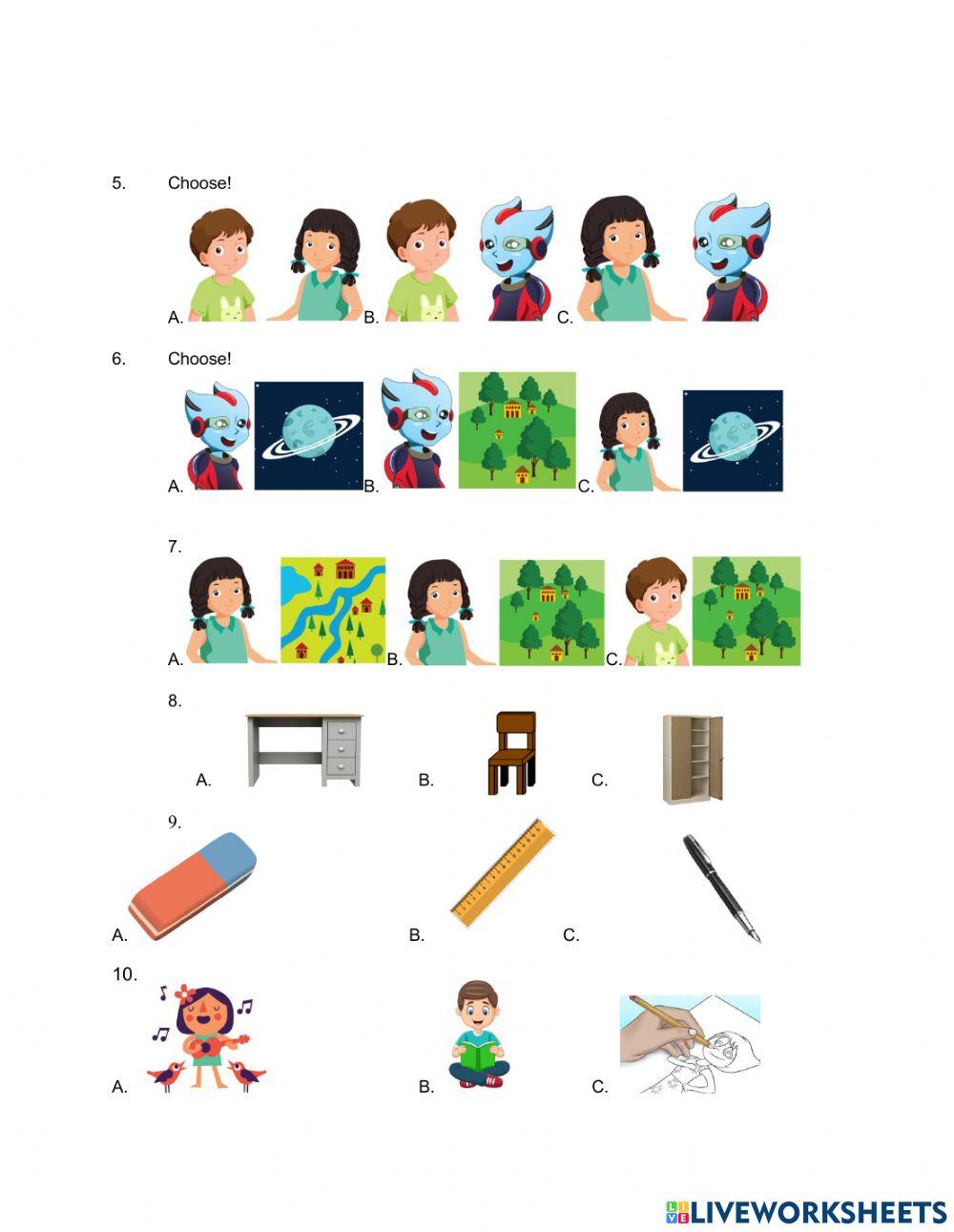 5. Choose!

A. B. C.

6. Choose!

A. B. C.

7.

A. B. C.

8.

A. B. C.

9.

A. B. C.

10.

A. B. C.

LIVEWORKSHEETS