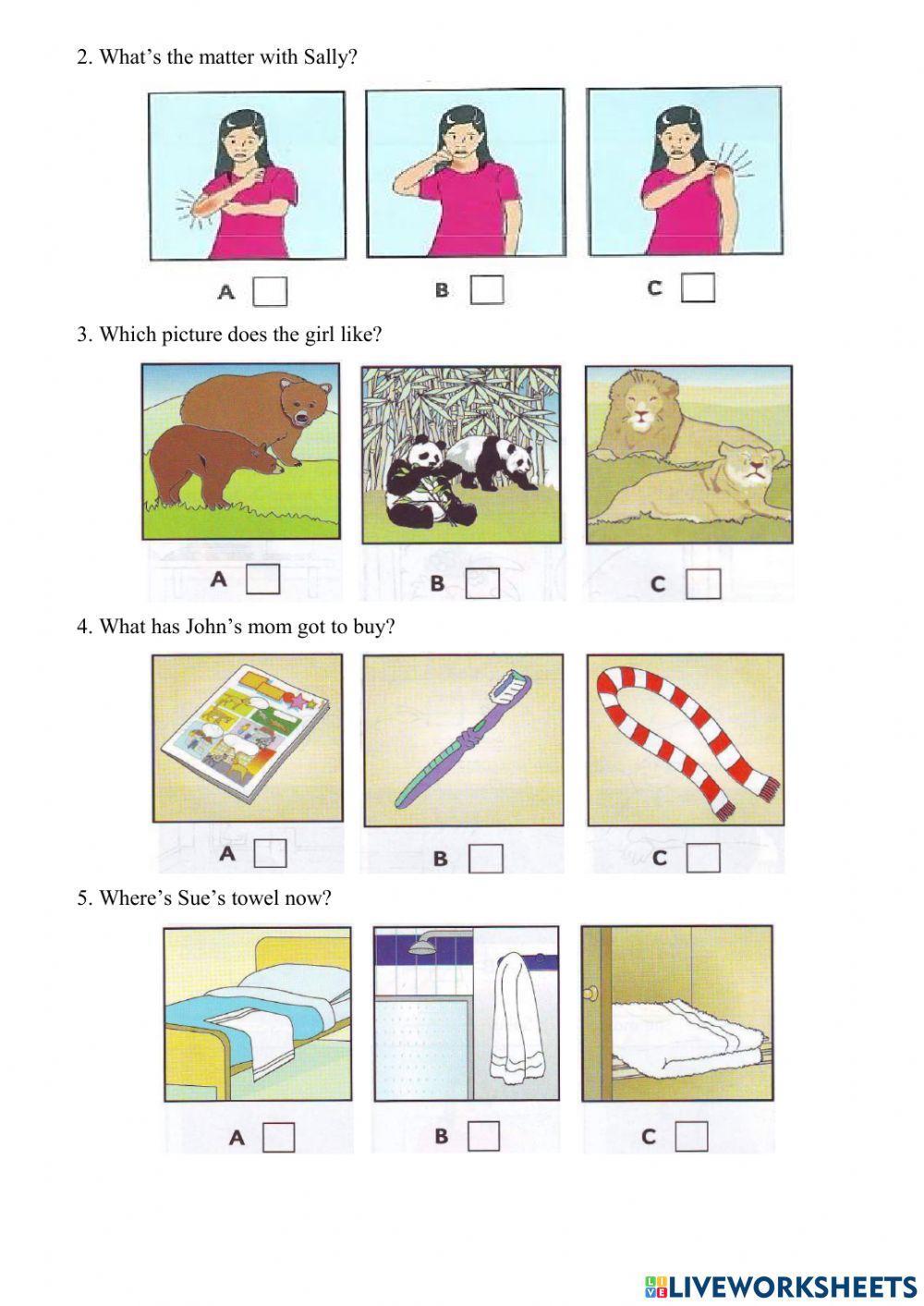 2. What's the matter with Sally?

A

B

C

3. Which picture does the girl like?

A

B

C

4. What has John's mom got to buy?

A

B

C

5. Where's Sue's towel now?

A

B

C

LIVEWORKSHEETS