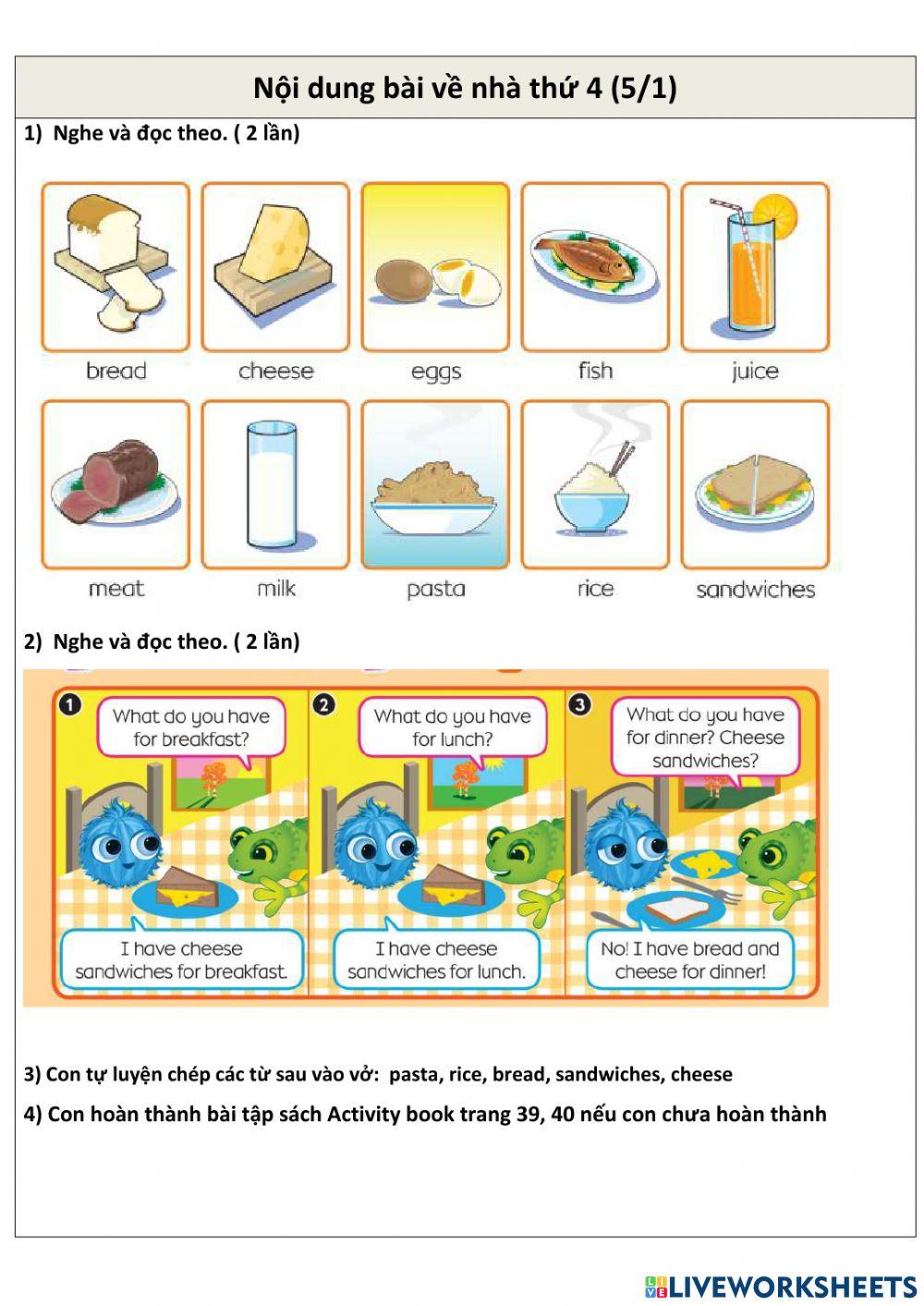 Nội dung bài về nhà thứ 4 (5/1)

1) Nghe và đọc theo. ( 2 lần)

bread cheese eggs fish juice

meat milk pasta rice sandwiches

2) Nghe và đọc theo. ( 2 lần)

1
What do you have for breakfast?

I have cheese sandwiches for breakfast.

2
What do you have for lunch?

I have cheese sandwiches for lunch.

3
What do you have for dinner? Cheese sandwiches?

No! I have bread and cheese for dinner!

3) Con tự luyện chép các từ sau vào vở: pasta, rice, bread, sandwiches, cheese

4) Con hoàn thành bài tập sách Activity book trang 39, 40 nếu con chưa hoàn thành

LIVEWORKSHEETS