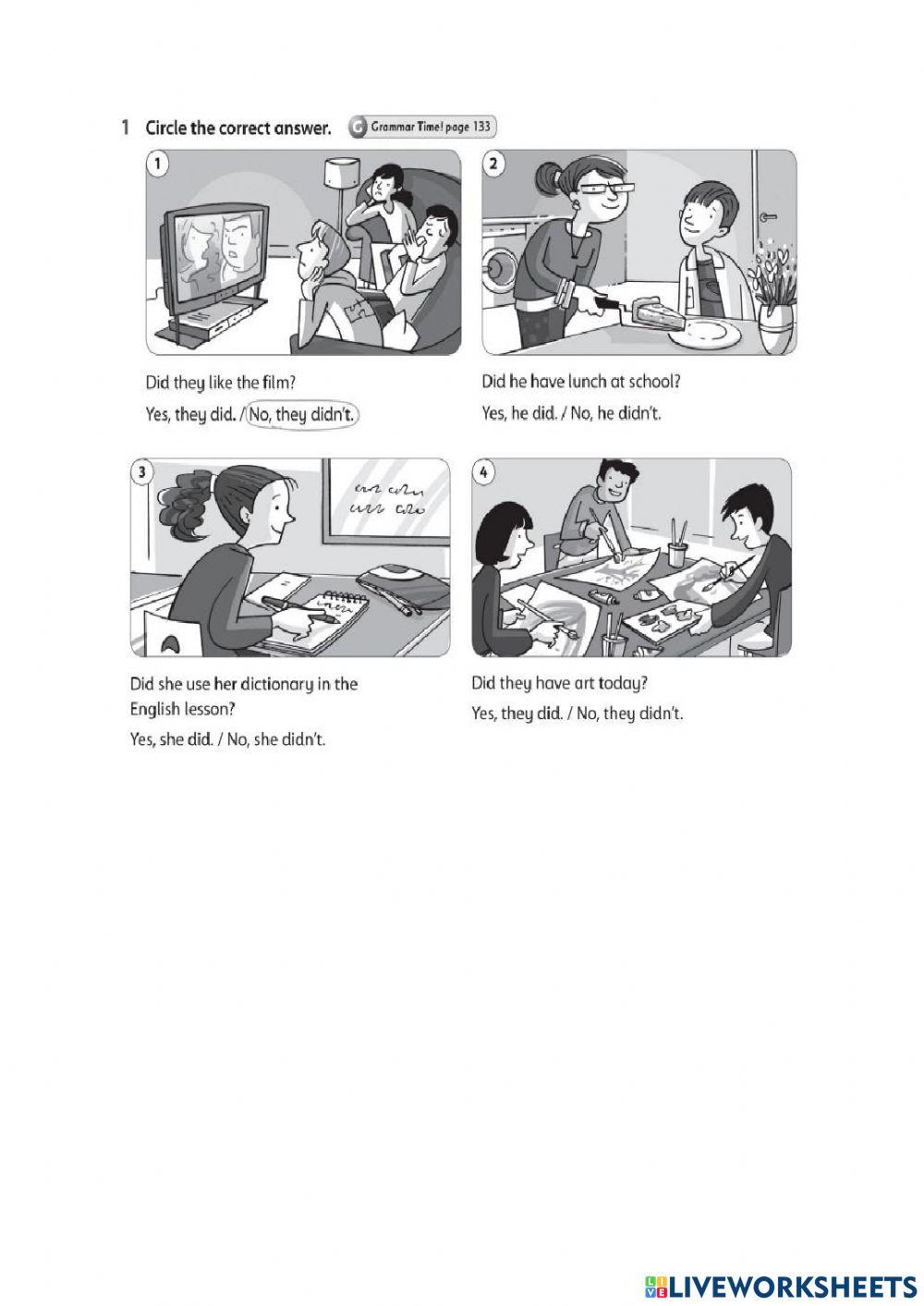 1 Circle the correct answer. G Grammar Time! page 133

1

Did they like the film?

Yes, they did. / No, they didn't.

2

Did he have lunch at school?

Yes, he did. / No, he didn't.

3

Did she use her dictionary in the English lesson?

Yes, she did. / No, she didn't.

4

Did they have art today?

Yes, they did. / No, they didn't.

LIVEWORKSHEETS