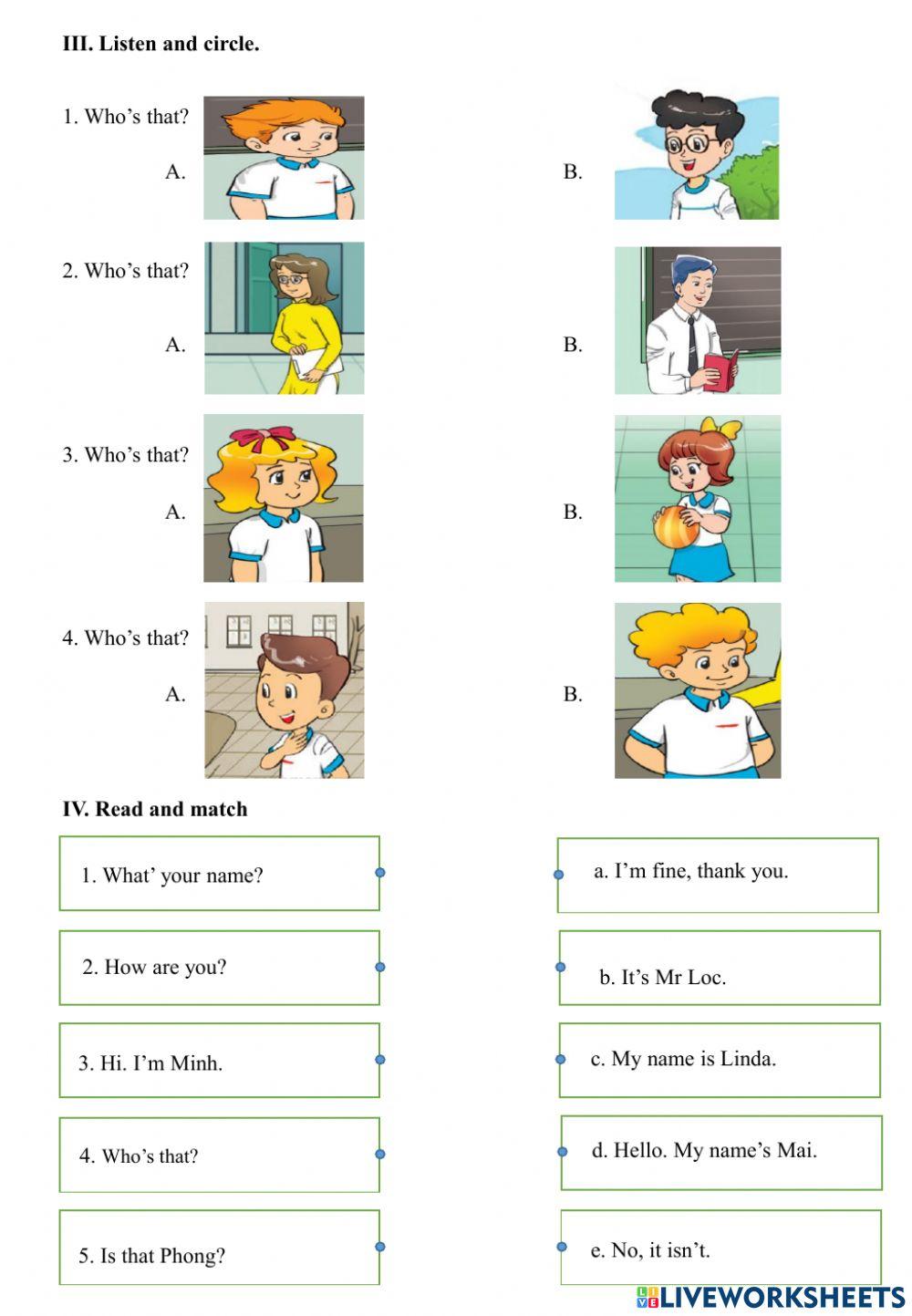 III. Listen and circle.

1. Who's that?

A.

B.

2. Who's that?

A.

B.

3. Who's that?

A.

B.

4. Who's that?

A.

B.

IV. Read and match

1. What' your name?

2. How are you?

3. Hi. I'm Minh.

4. Who's that?

5. Is that Phong?

a. I'm fine, thank you.

b. It's Mr Loc.

c. My name is Linda.

d. Hello. My name's Mai.

e. No, it isn't.

LIVEWORKSHEETS