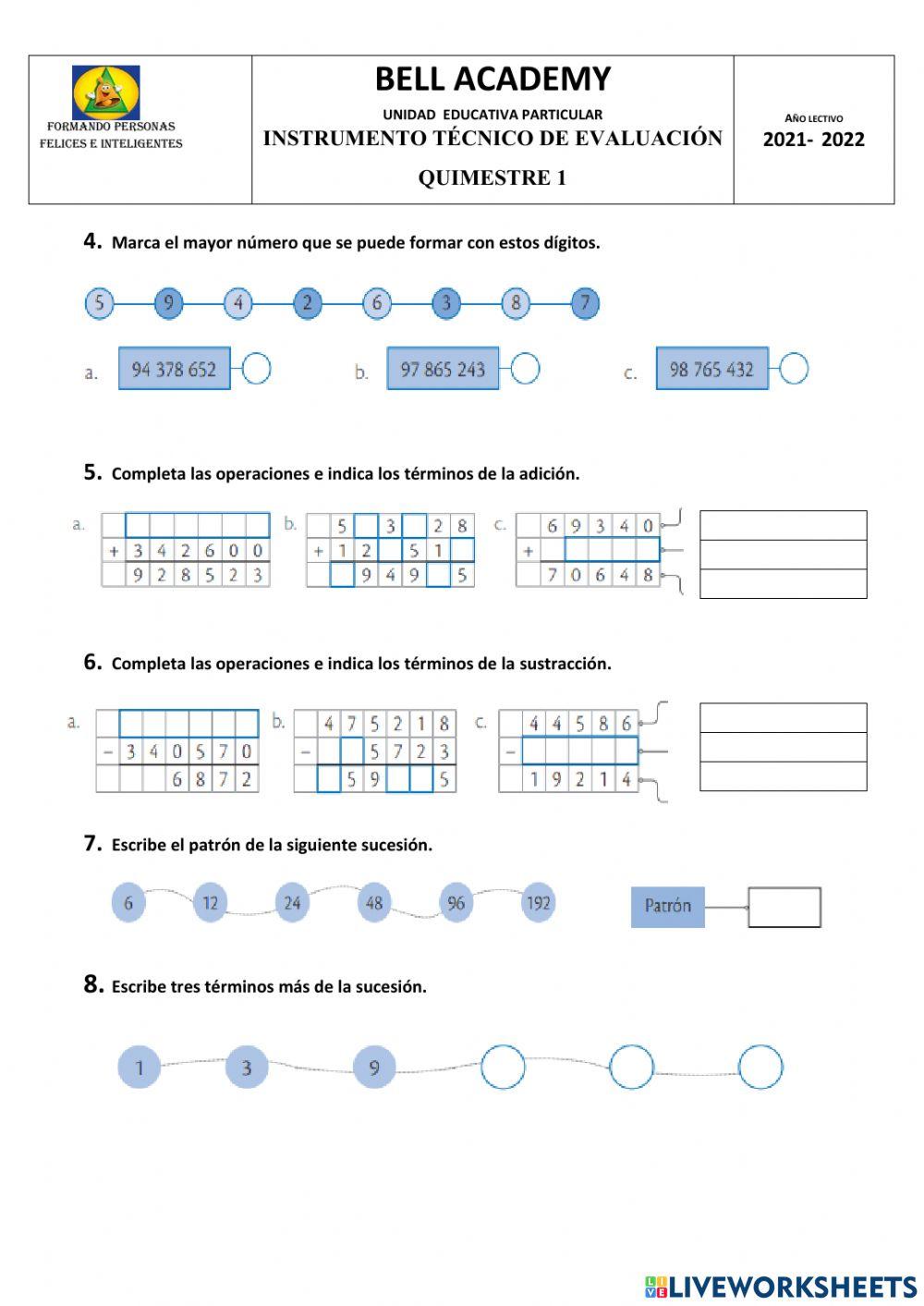 FORMANDO PERSONAS FELICES E INTELIGENTES

BELL ACADEMY
UNIDAD EDUCATIVA PARTICULAR
INSTRUMENTO TÉCNICO DE EVALUACIÓN
QUIMESTRE 1

AÑO LECTIVO
2021- 2022

4. Marca el mayor número que se puede formar con estos dígitos.

5 9 4 2 6 3 8 7

a. 94 378 652
b. 97 865 243
c. 98 765 432

5. Completa las operaciones e indica los términos de la adición.

a.
| | | | | | | |
|---|---|---|---|---|---|---|
| | | | | | | |
| + | 3 | 4 | 2 | 6 | 0 | 0 |
| | 9 | 2 | 8 | 5 | 2 | 3 |

b.
| | | | | | | |
|---|---|---|---|---|---|---|
| | 5 | | 3 | | 2 | 8 |
| + | 1 | 2 | | 5 | 1 | |
| | | 9 | 4 | 9 | | 5 |

c.
| | | | | | |
|---|---|---|---|---|---|
| | 6 | 9 | 3 | 4 | 0 |
| + | | | | | |
| | 7 | 0 | 6 | 4 | 8 |

6. Completa las operaciones e indica los términos de la sustracción.

a.
| | | | | | | |
|---|---|---|---|---|---|---|
| | | | | | | |
| − | 3 | 4 | 0 | 5 | 7 | 0 |
| | | | 6 | 8 | 7 | 2 |

b.
| | | | | | | |
|---|---|---|---|---|---|---|
| | 4 | 7 | 5 | 2 | 1 | 8 |
| − | | | 5 | 7 | 2 | 3 |
| | | 5 | 9 | | | 5 |

c.
| | | | | | |
|---|---|---|---|---|---|
| | 4 | 4 | 5 | 8 | 6 |
| − | | | | | |
| | 1 | 9 | 2 | 1 | 4 |

7. Escribe el patrón de la siguiente sucesión.

6 12 24 48 96 192

Patrón

8. Escribe tres términos más de la sucesión.

1 3 9

LIVEWORKSHEETS