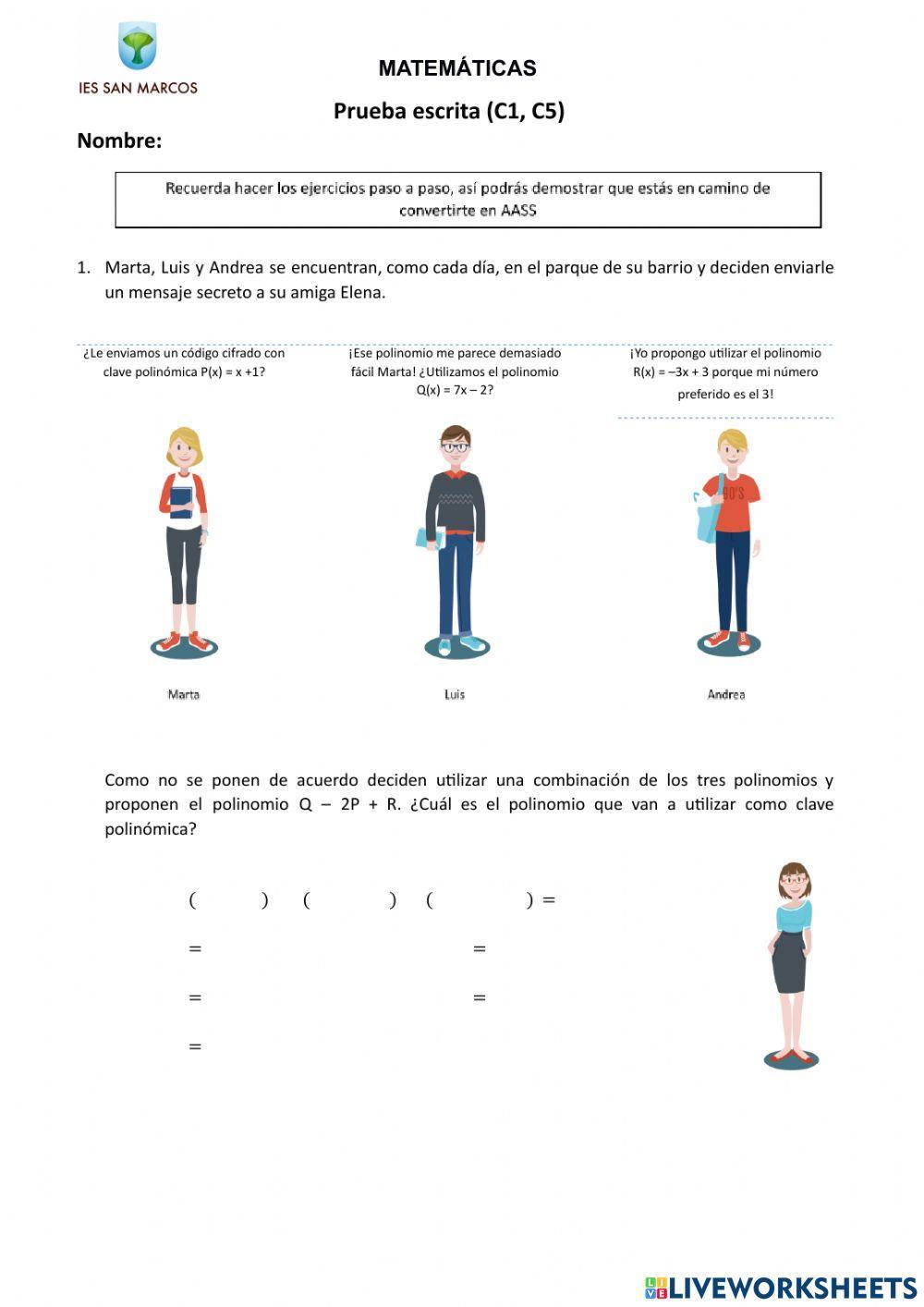 IES SAN MARCOS

MATEMÁTICAS

Prueba escrita (C1, C5)

Nombre:

Recuerda hacer los ejercicios paso a paso, así podrás demostrar que estás en camino de convertirte en AASS

1. Marta, Luis y Andrea se encuentran, como cada día, en el parque de su barrio y deciden enviarle un mensaje secreto a su amiga Elena.

¿Le enviamos un código cifrado con clave polinómica $P(x) = x + 1$?

¡Ese polinomio me parece demasiado fácil Marta! ¿Utilizamos el polinomio $Q(x) = 7x - 2$?

¡Yo propongo utilizar el polinomio $R(x) = -3x + 3$ porque mi número preferido es el 3!

90'S

Marta

Luis

Andrea

Como no se ponen de acuerdo deciden utilizar una combinación de los tres polinomios y proponen el polinomio Q – 2P + R. ¿Cuál es el polinomio que van a utilizar como clave polinómica?

( ) ( ) ( ) =

= =

= =

=

LIVEWORKSHEETS