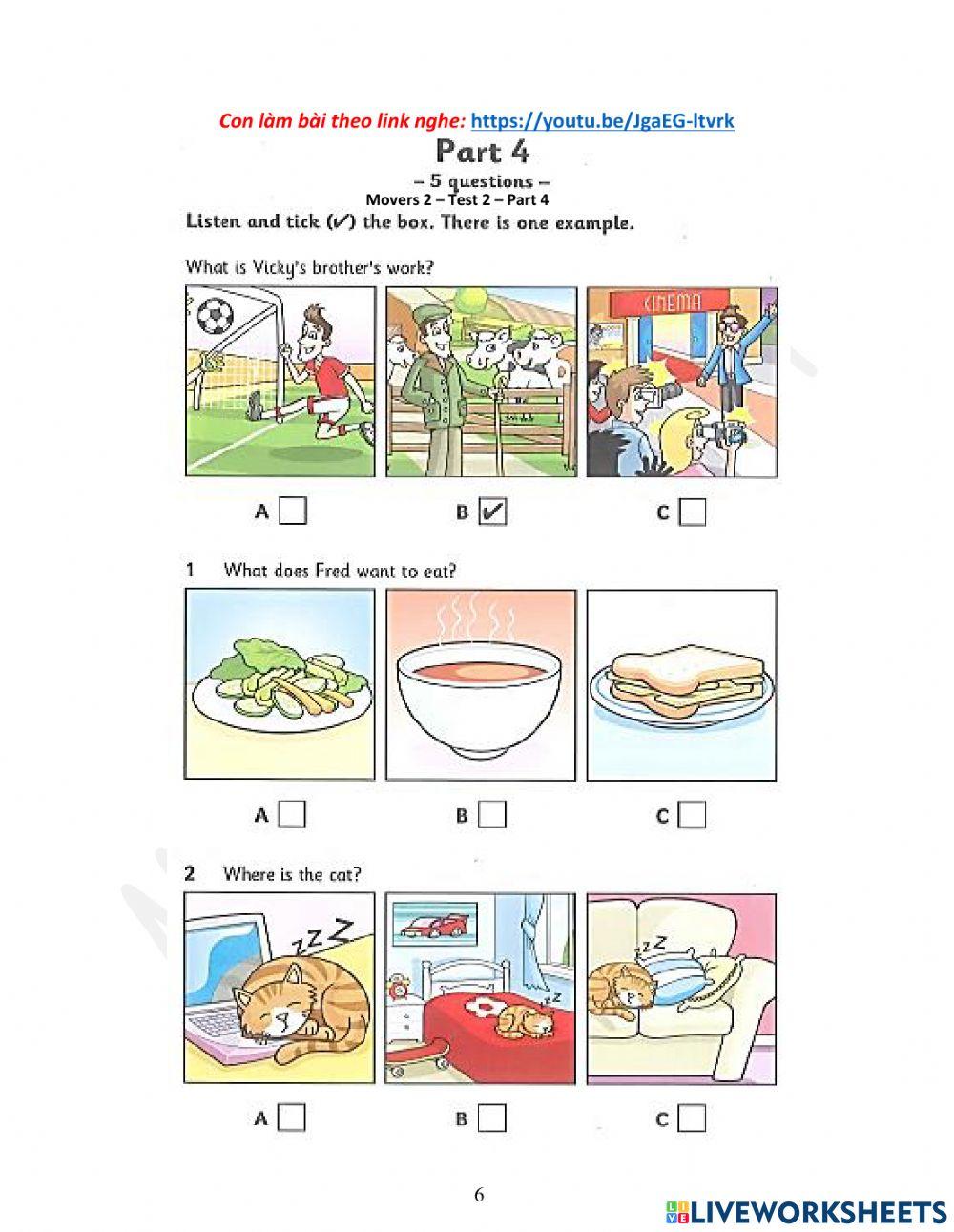 Con làm bài theo link nghe: https://youtu.be/JgaEG-ltvrk

Part 4

– 5 questions –

Movers 2 – Test 2 – Part 4

Listen and tick (✓) the box. There is one example.

What is Vicky's brother's work?

CINEMA

A ☐ B ☑ C ☐

1 What does Fred want to eat?

A ☐ B ☐ C ☐

2 Where is the cat?

A ☐ B ☐ C ☐

6

LIVEWORKSHEETS