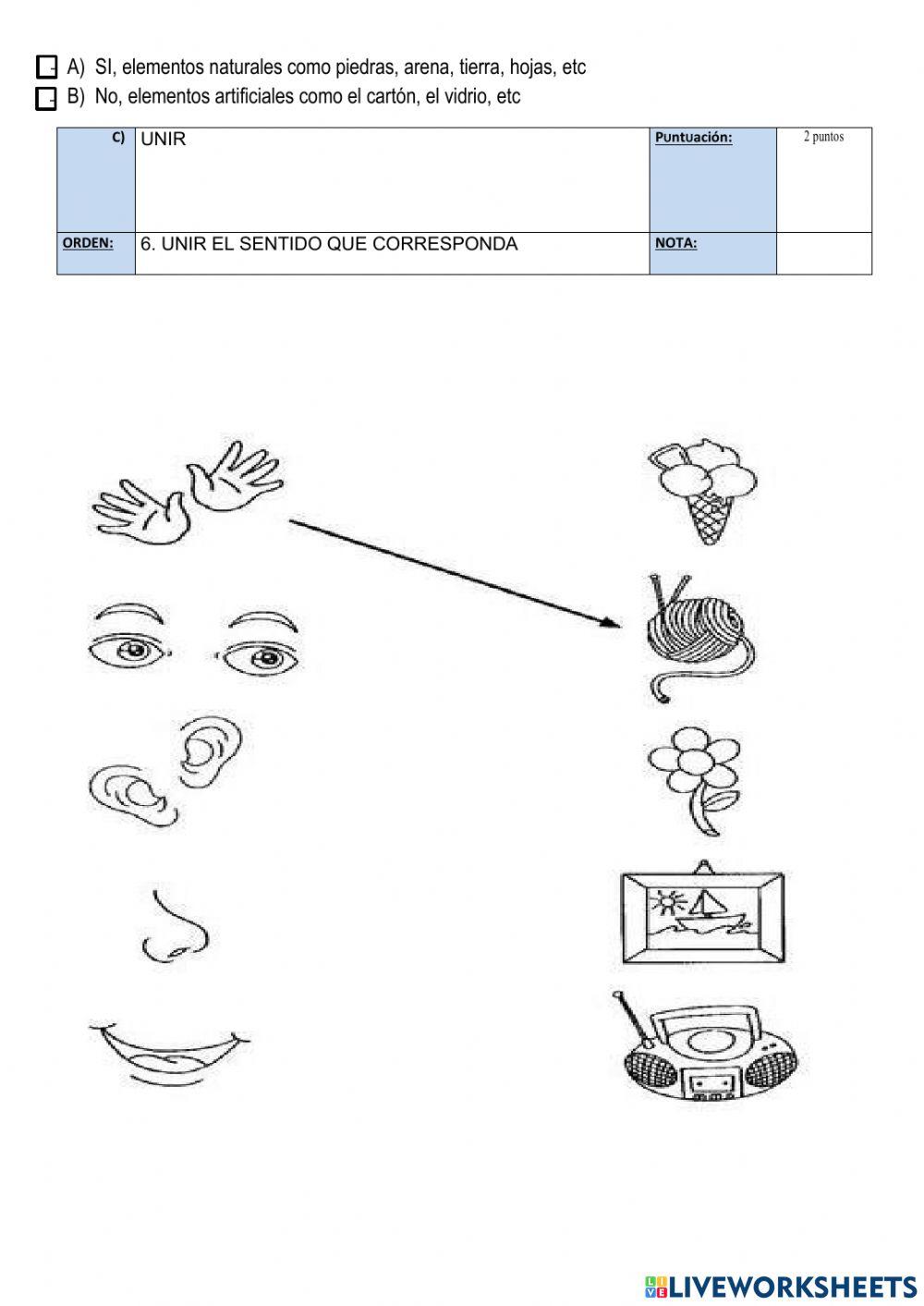 A) SI, elementos naturales como piedras, arena, tierra, hojas, etc
B) No, elementos artificiales como el cartón, el vidrio, etc

| C) | UNIR | Puntuación: | 2 puntos |
|---|---|---|---|
| ORDEN: | 6. UNIR EL SENTIDO QUE CORRESPONDA | NOTA: | |

LIVEWORKSHEETS