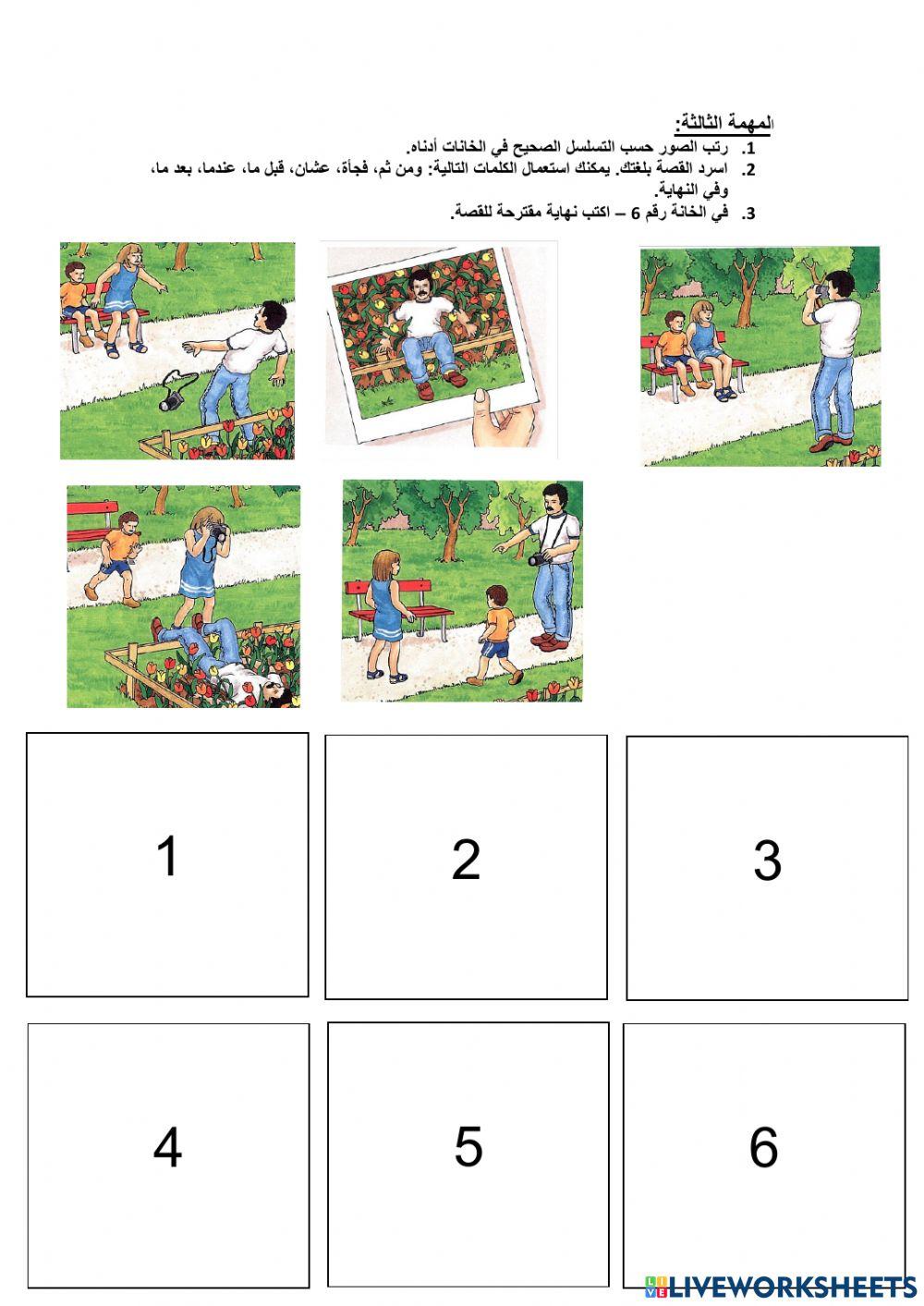 المهمة الثالثة:

1. رتب الصور حسب التسلسل الصحيح في الخانات أدناه.
2. اسرد القصة بلغتك. يمكنك استعمال الكلمات التالية: ومن ثم، فجأة، عشان، قبل ما، عندما، بعد ما، وفي النهاية.
3. في الخانة رقم 6 – اكتب نهاية مقترحة للقصة.

1

2

3

4

5

6

LIVEWORKSHEETS