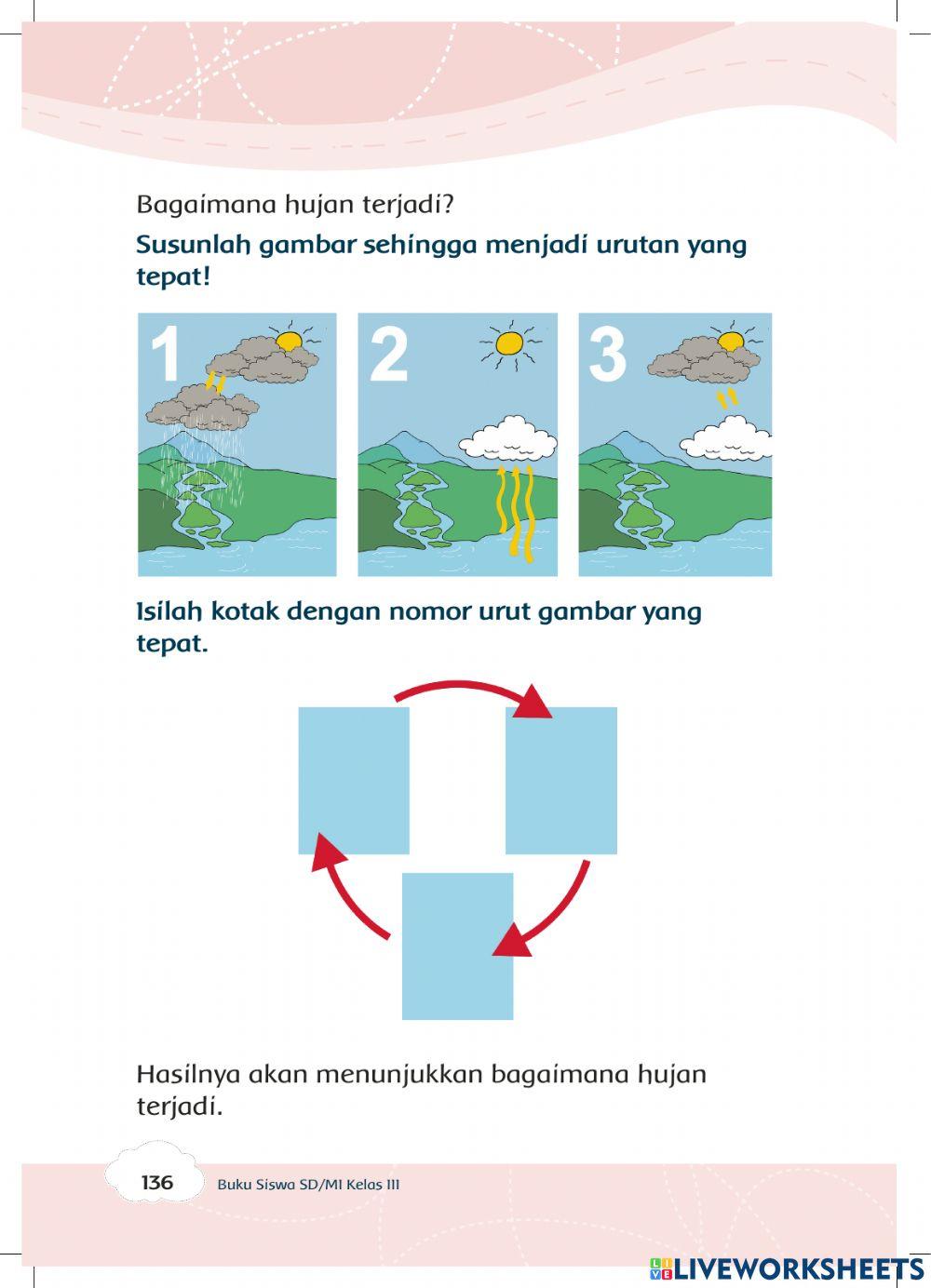 Bagaimana hujan terjadi?

Susunlah gambar sehingga menjadi urutan yang tepat!

1

2

3

Isilah kotak dengan nomor urut gambar yang tepat.

Hasilnya akan menunjukkan bagaimana hujan terjadi.

136 Buku Siswa SD/MI Kelas III

LIVEWORKSHEETS