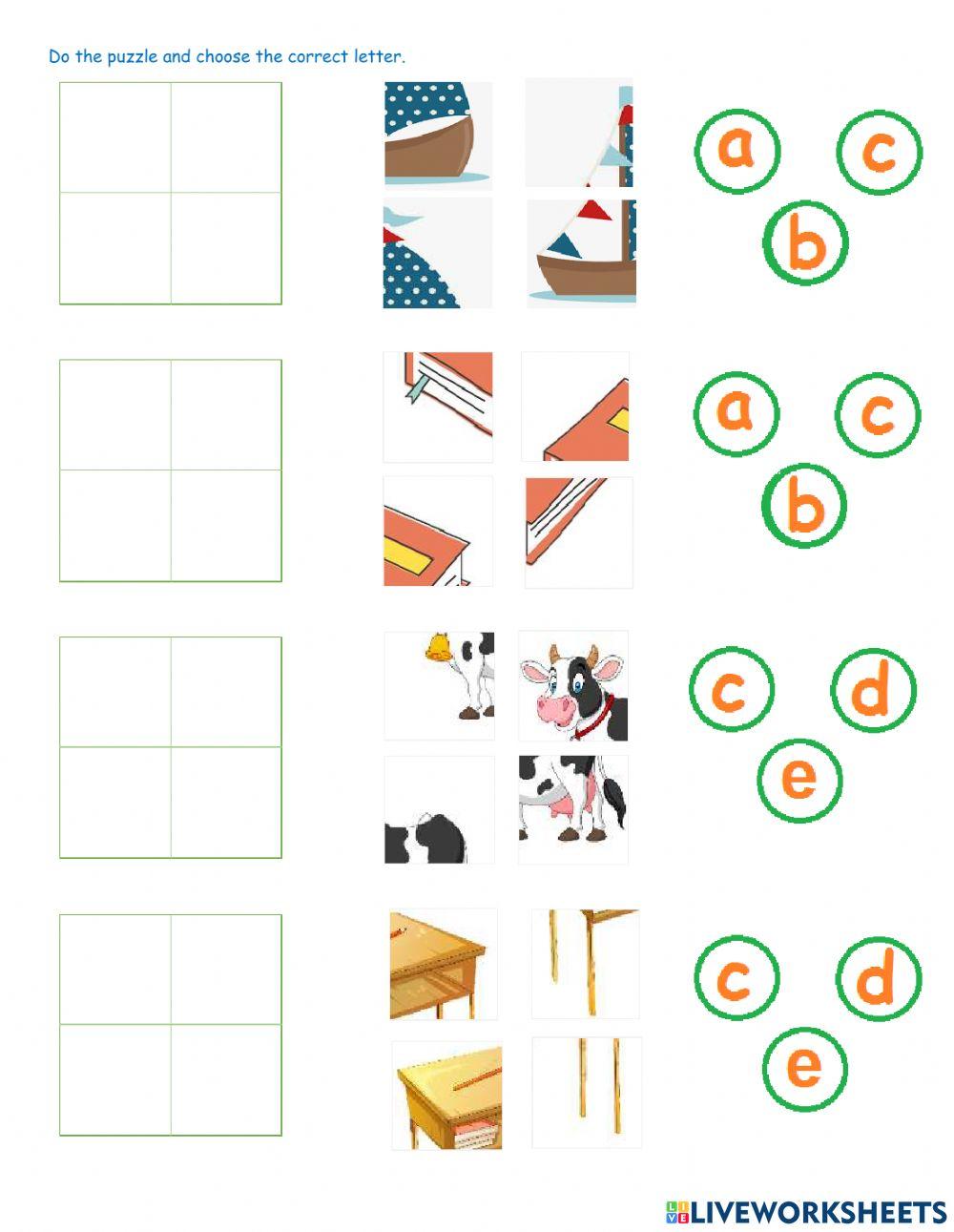 Do the puzzle and choose the correct letter.

a c
b

a c
b

c d
e

c d
e

LIVEWORKSHEETS