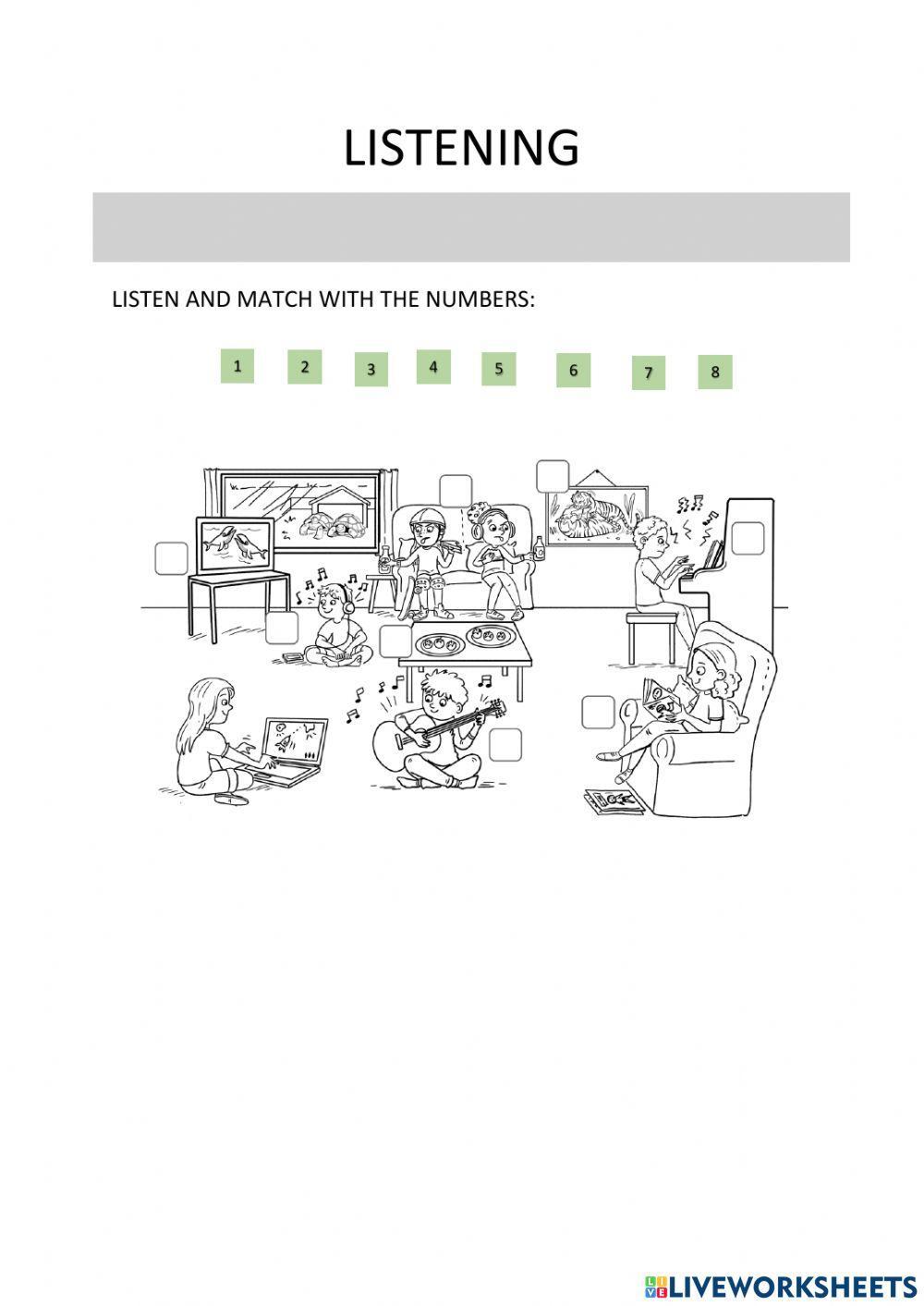 LISTENING

LISTEN AND MATCH WITH THE NUMBERS:

1 2 3 4 5 6 7 8

LIVEWORKSHEETS