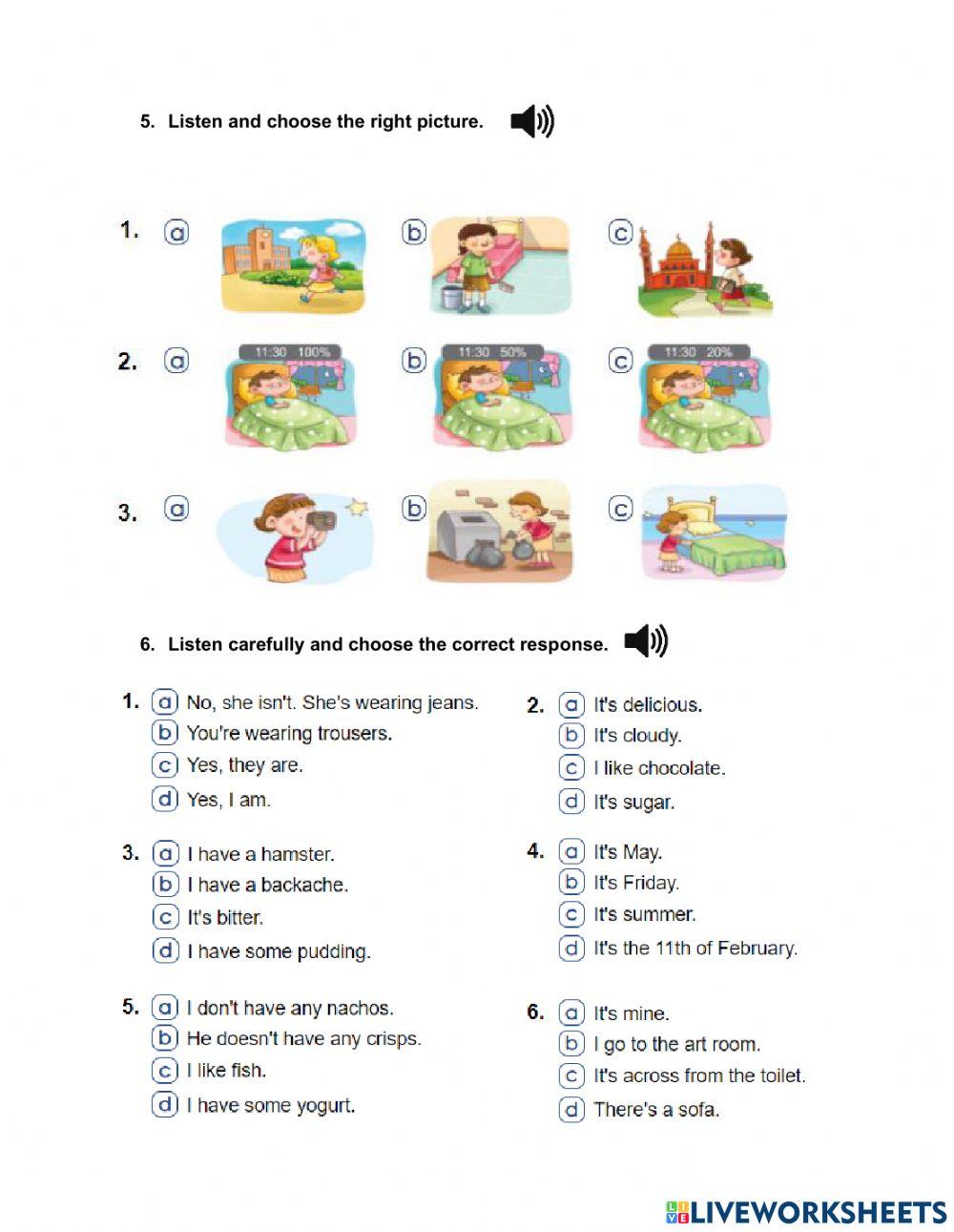 5. Listen and choose the right picture.

1. a b c

2. a 11:30 100% b 11:30 50% c 11:30 20%

3. a b c

6. Listen carefully and choose the correct response.

1. a No, she isn't. She's wearing jeans.
b You're wearing trousers.
c Yes, they are.
d Yes, I am.

2. a It's delicious.
b It's cloudy.
c I like chocolate.
d It's sugar.

3. a I have a hamster.
b I have a backache.
c It's bitter.
d I have some pudding.

4. a It's May.
b It's Friday.
c It's summer.
d It's the 11th of February.

5. a I don't have any nachos.
b He doesn't have any crisps.
c I like fish.
d I have some yogurt.

6. a It's mine.
b I go to the art room.
c It's across from the toilet.
d There's a sofa.

LIVEWORKSHEETS