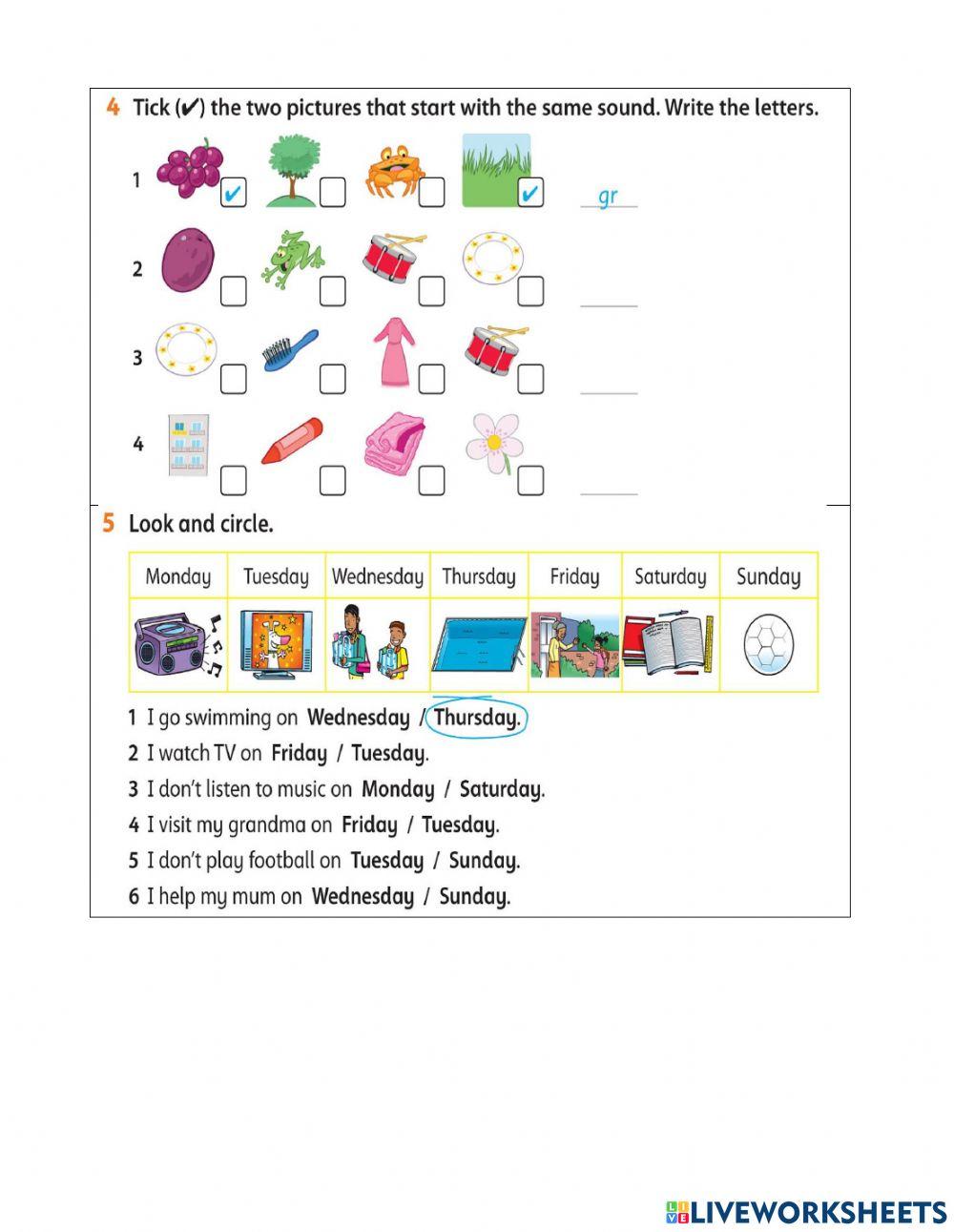 4 Tick (✔) the two pictures that start with the same sound. Write the letters.

1 ✔ ✔ gr

2

3

4

5 Look and circle.

| Monday | Tuesday | Wednesday | Thursday | Friday | Saturday | Sunday |
|---|---|---|---|---|---|---|
| | | | | | | |

1 I go swimming on Wednesday / Thursday.
2 I watch TV on Friday / Tuesday.
3 I don't listen to music on Monday / Saturday.
4 I visit my grandma on Friday / Tuesday.
5 I don't play football on Tuesday / Sunday.
6 I help my mum on Wednesday / Sunday.

LIVEWORKSHEETS