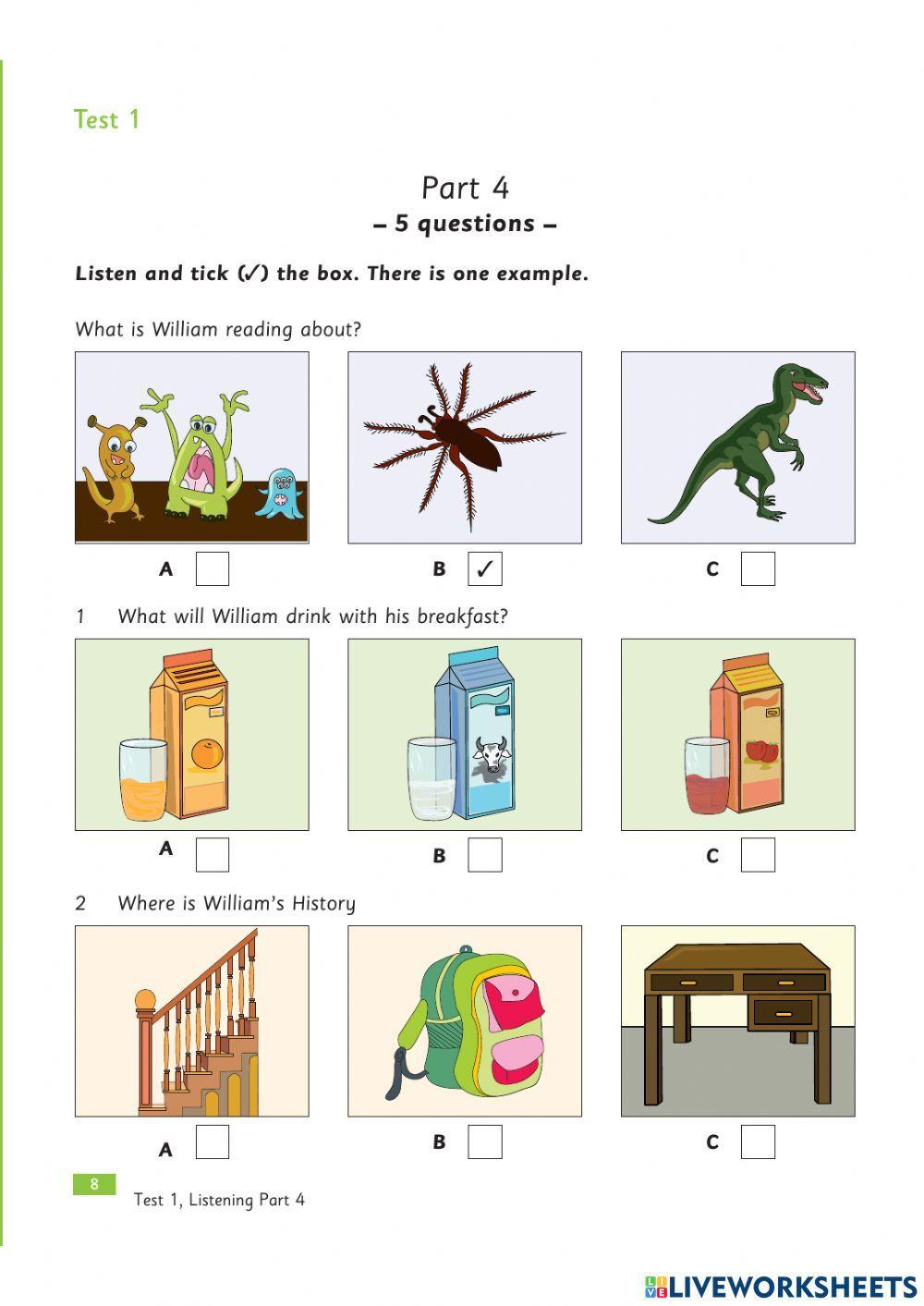 Test 1

Part 4
– 5 questions –

Listen and tick (✓) the box. There is one example.

What is William reading about?

A
B ✓
C

1 What will William drink with his breakfast?

A
B
C

2 Where is William's History

A
B
C

8

Test 1, Listening Part 4

LIVEWORKSHEETS