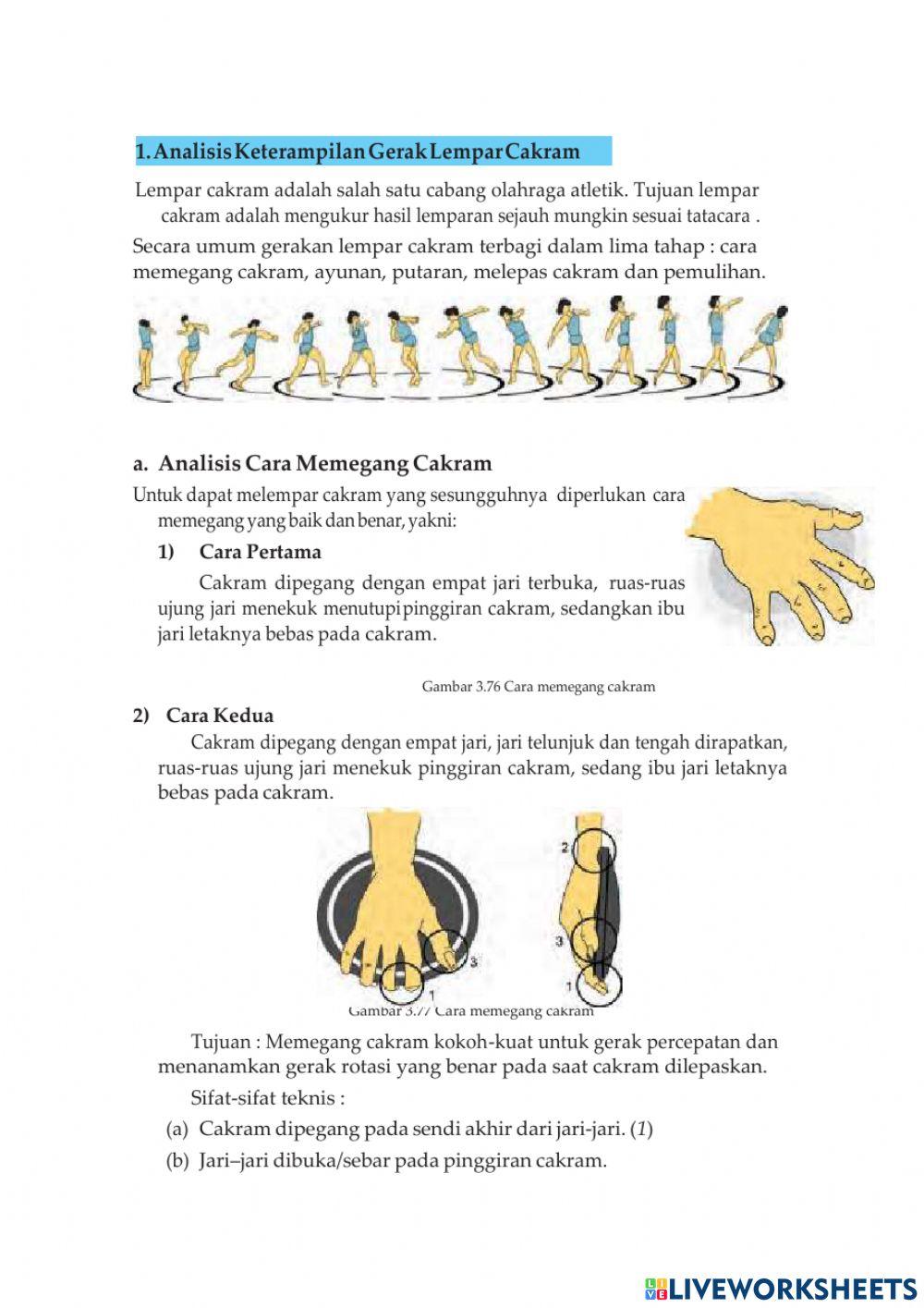 1. Analisis Keterampilan Gerak Lempar Cakram

Lempar cakram adalah salah satu cabang olahraga atletik. Tujuan lempar cakram adalah mengukur hasil lemparan sejauh mungkin sesuai tatacara .

Secara umum gerakan lempar cakram terbagi dalam lima tahap : cara memegang cakram, ayunan, putaran, melepas cakram dan pemulihan.

a. Analisis Cara Memegang Cakram

Untuk dapat melempar cakram yang sesungguhnya diperlukan cara memegang yang baik dan benar, yakni:

1) Cara Pertama

Cakram dipegang dengan empat jari terbuka, ruas-ruas ujung jari menekuk menutupi pinggiran cakram, sedangkan ibu jari letaknya bebas pada cakram.

Gambar 3.76 Cara memegang cakram

2) Cara Kedua

Cakram dipegang dengan empat jari, jari telunjuk dan tengah dirapatkan, ruas-ruas ujung jari menekuk pinggiran cakram, sedang ibu jari letaknya bebas pada cakram.

1
3
2
3
1

Gambar 3.77 Cara memegang cakram

Tujuan : Memegang cakram kokoh-kuat untuk gerak percepatan dan menanamkan gerak rotasi yang benar pada saat cakram dilepaskan.

Sifat-sifat teknis :

(a) Cakram dipegang pada sendi akhir dari jari-jari. (1)

(b) Jari–jari dibuka/sebar pada pinggiran cakram.

LIVEWORKSHEETS