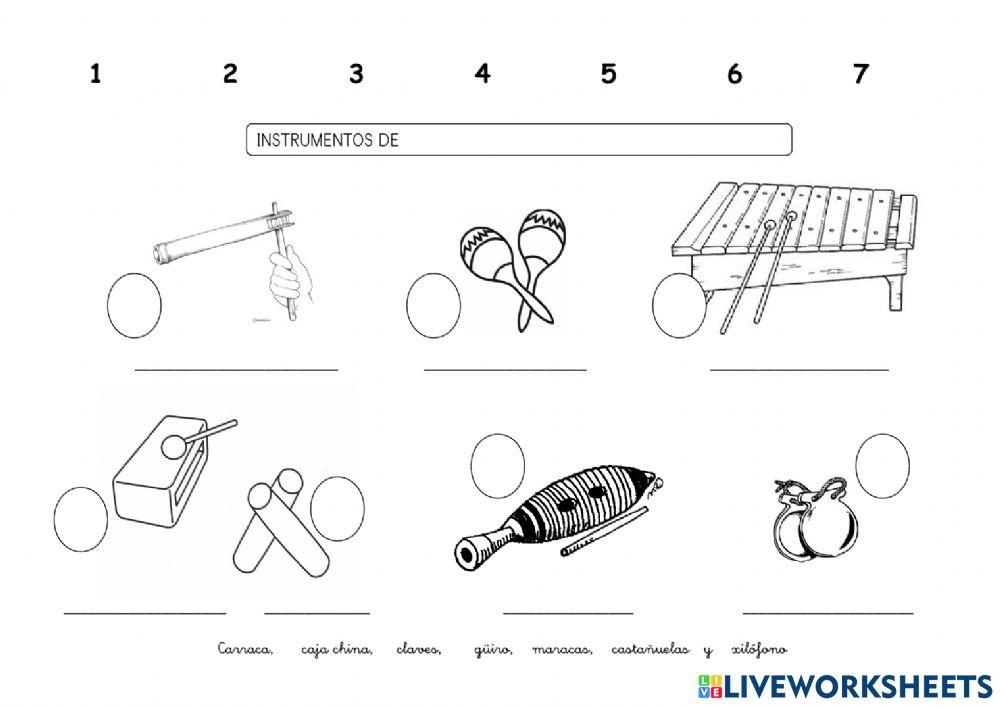 1 2 3 4 5 6 7

INSTRUMENTOS DE

Carraca, caja china, claves, güiro, maracas, castañuelas y xilófono

LIVEWORKSHEETS