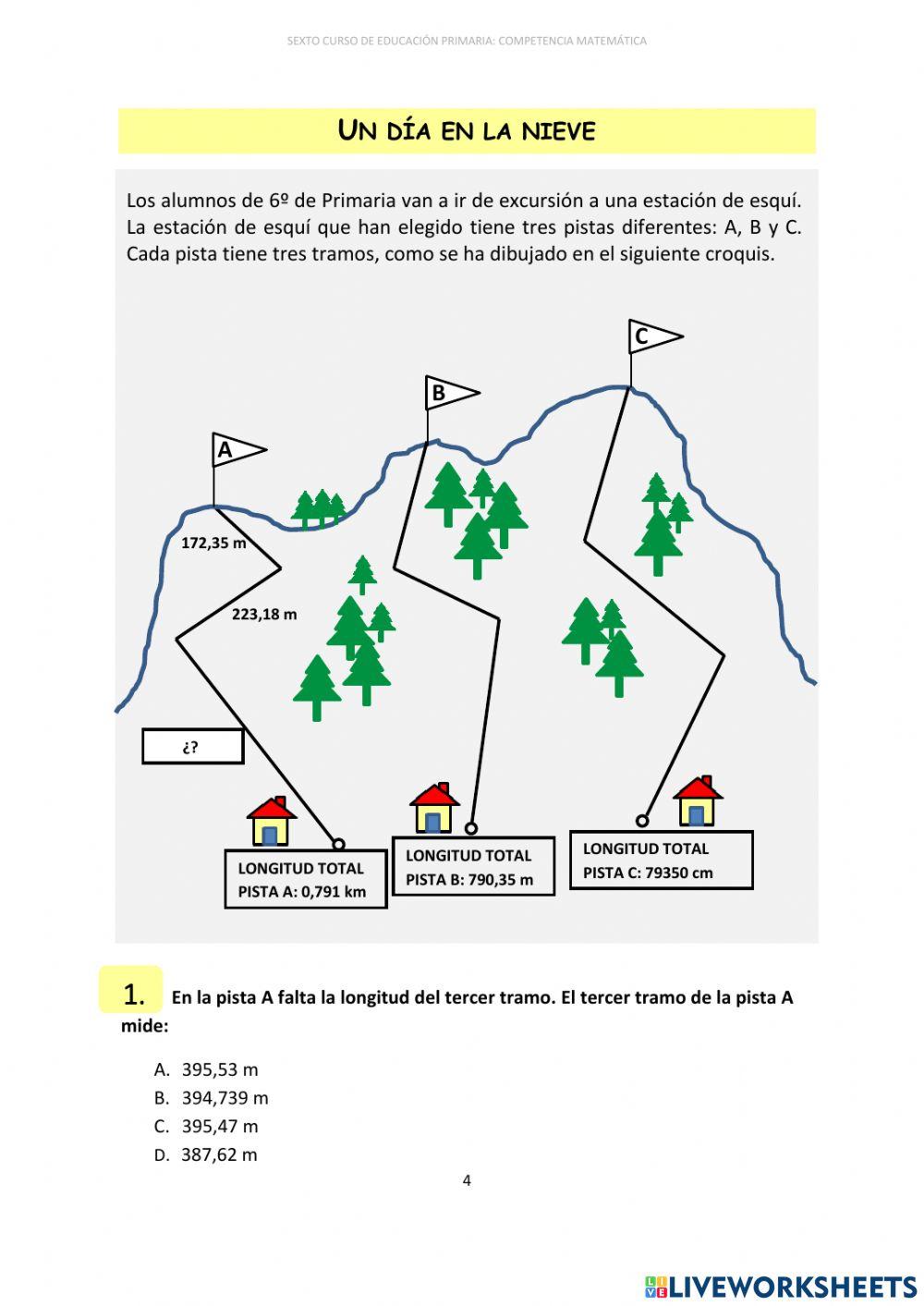 SEXTO CURSO DE EDUCACIÓN PRIMARIA: COMPETENCIA MATEMÁTICA

UN DÍA EN LA NIEVE

Los alumnos de 6º de Primaria van a ir de excursión a una estación de esquí. La estación de esquí que han elegido tiene tres pistas diferentes: A, B y C. Cada pista tiene tres tramos, como se ha dibujado en el siguiente croquis.

C

B

A

172,35 m

223,18 m

¿?

LONGITUD TOTAL PISTA A: 0,791 km

LONGITUD TOTAL PISTA B: 790,35 m

LONGITUD TOTAL PISTA C: 79350 cm

1. En la pista A falta la longitud del tercer tramo. El tercer tramo de la pista A mide:

A. 395,53 m
B. 394,739 m
C. 395,47 m
D. 387,62 m

4

LIVEWORKSHEETS