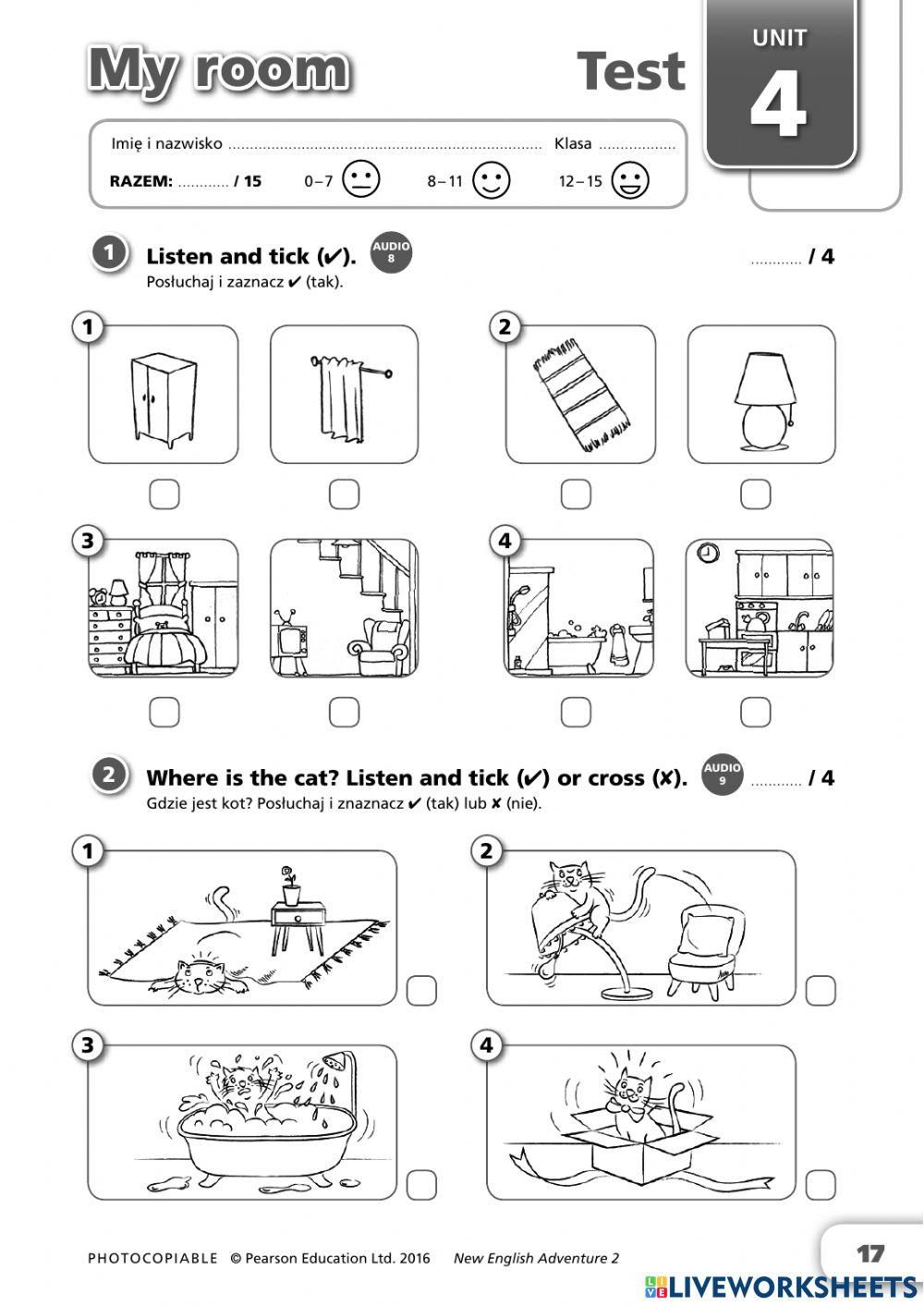 My room

Test

UNIT 4

Imię i nazwisko ........................................................................ Klasa ..................

RAZEM: ............ / 15 0–7 8–11 12–15

1 Listen and tick (✔). AUDIO 8 ............ / 4
Posłuchaj i zaznacz ✔ (tak).

1

2

3

4

2 Where is the cat? Listen and tick (✔) or cross (✘). AUDIO 9 ............ / 4
Gdzie jest kot? Posłuchaj i znaznacz ✔ (tak) lub ✘ (nie).

1

2

3

4

PHOTOCOPIABLE © Pearson Education Ltd. 2016 New English Adventure 2

17

LIVEWORKSHEETS